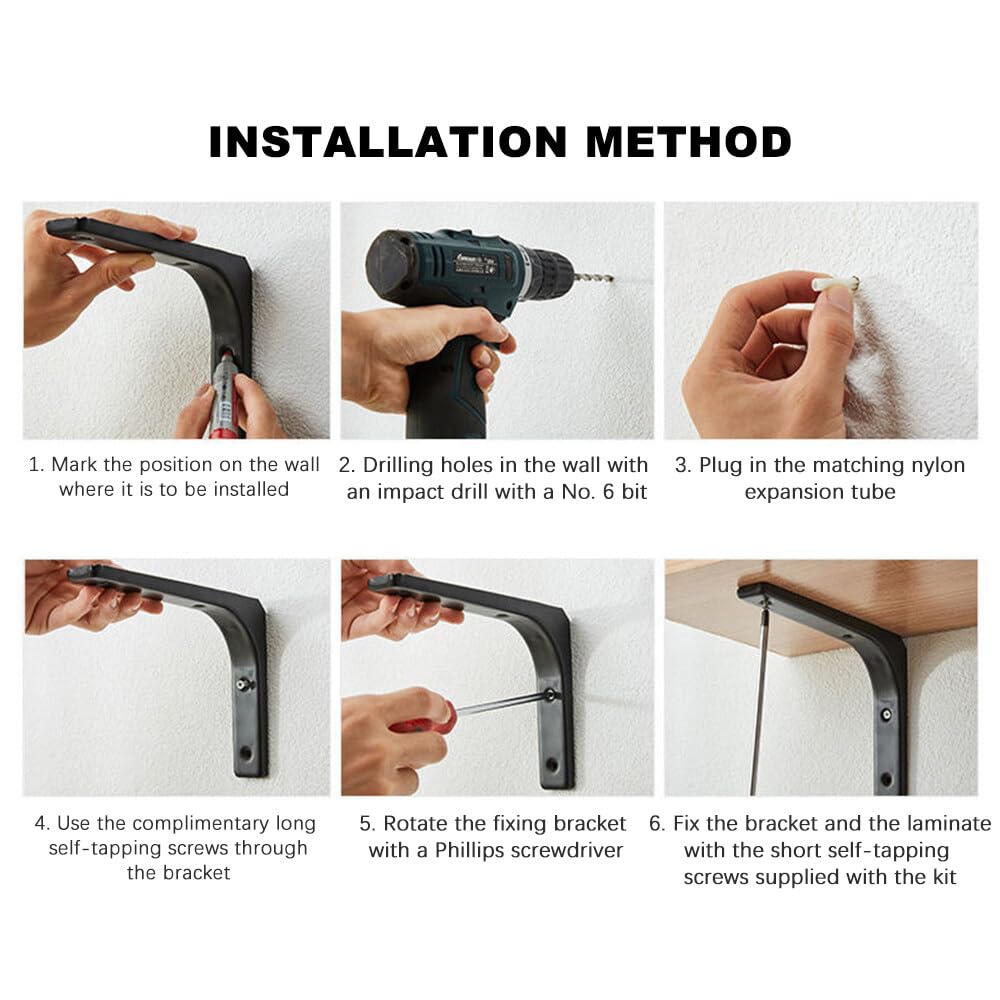 INSTALLATION METHOD

1. Mark the position on the wall where it is to be installed

2. Drilling holes in the wall with an impact drill with a No. 6 bit

3. Plug in the matching nylon expansion tube

4. Use the complimentary long self-tapping screws through the bracket

5. Rotate the fixing bracket with a Phillips screwdriver

6. Fix the bracket and the laminate with the short self-tapping screws supplied with the kit