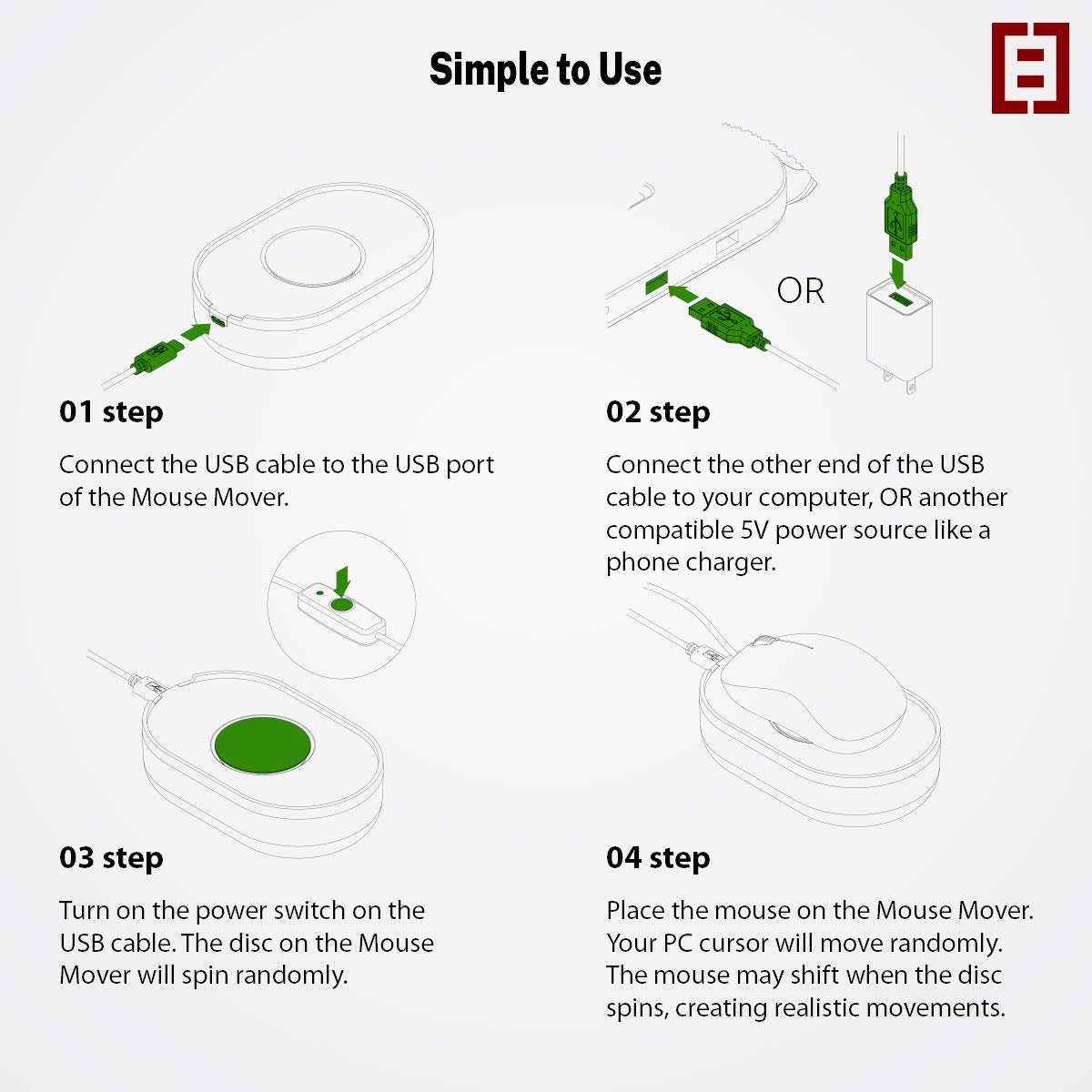 Simple to Use

OR

01 step

Connect the USB cable to the USB port of the Mouse Mover.

02 step

Connect the other end of the USB cable to your computer, OR another compatible 5V power source like a phone charger.

03 step

Turn on the power switch on the USB cable. The disc on the Mouse Mover will spin randomly.

04 step

Place the mouse on the Mouse Mover. Your PC cursor will move randomly. The mouse may shift when the disc spins, creating realistic movements.