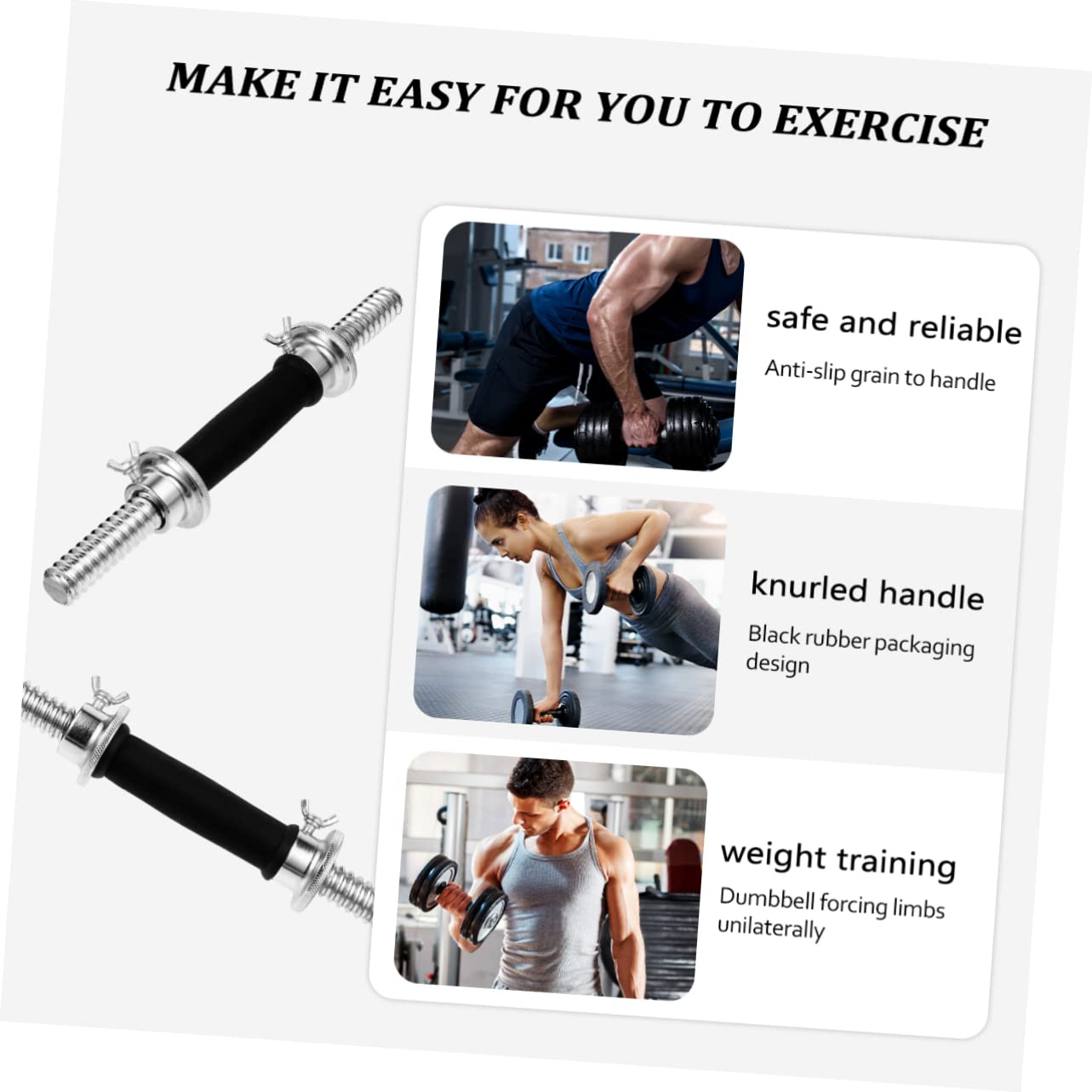 MAKE IT EASY FOR YOU TO EXERCISE

safe and reliable

Anti-slip grain to handle

knurled handle

Black rubber packaging design

weight training

Dumbbell forcing limbs unilaterally