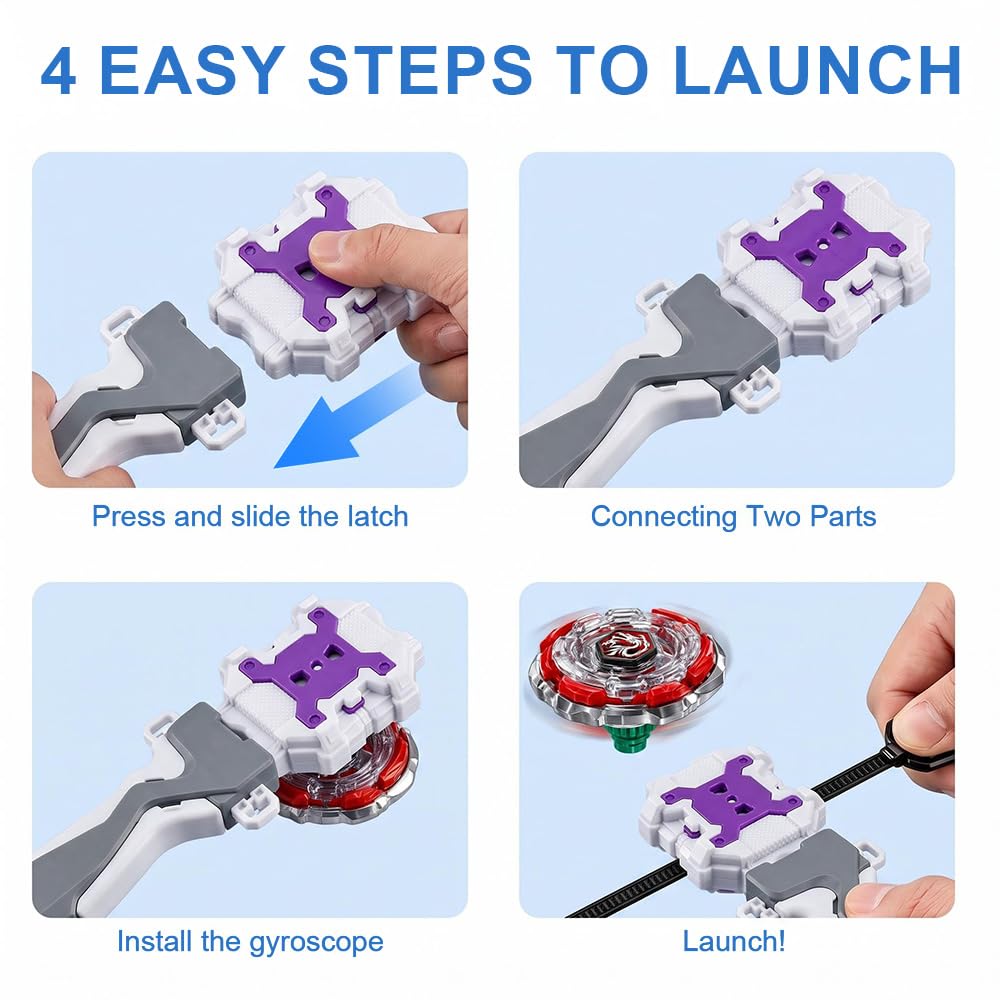 4 EASY STEPS TO LAUNCH

Press and slide the latch

Connecting Two Parts

Install the gyroscope

Launch!