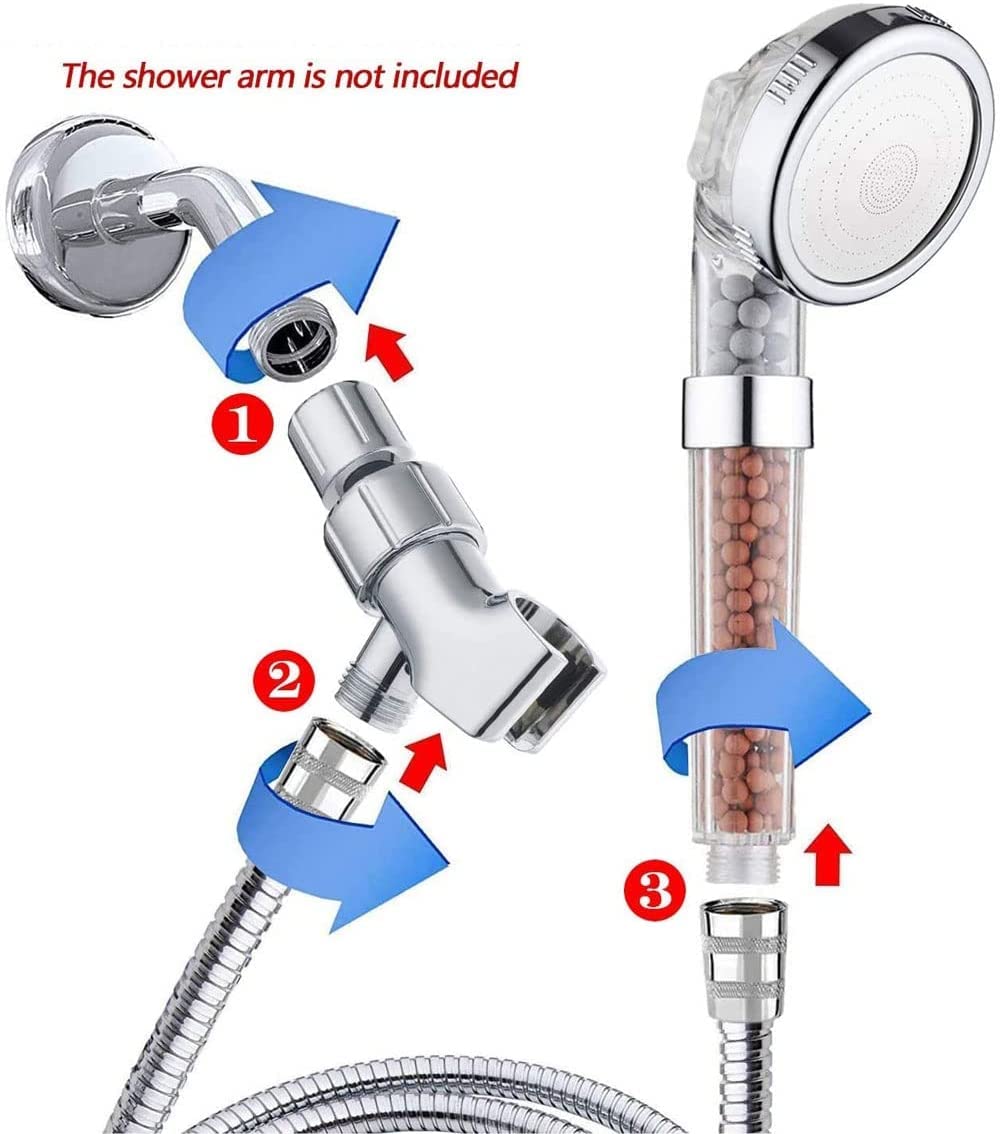 The shower arm is not included

1

2

3