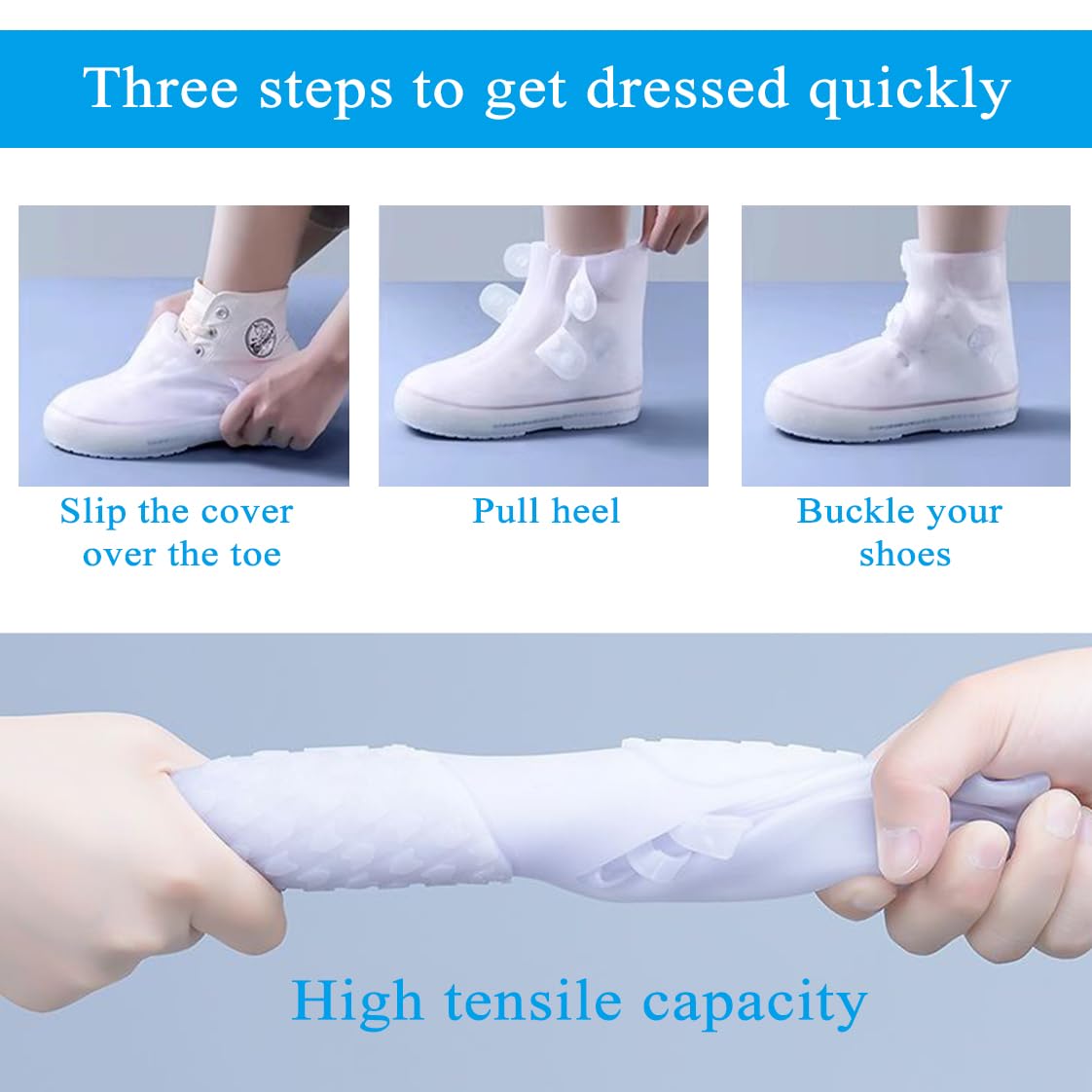 Three steps to get dressed quickly

Slip the cover over the toe

Pull heel

Buckle your shoes

High tensile capacity