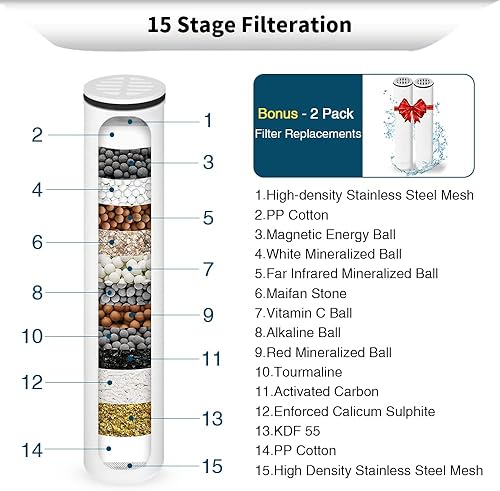 15 Stage Filteration

1
2
3
4
5
6
7
8
9
10
11
12
13
14
15

Bonus - 2 Pack
Filter Replacements

1.High-density Stainless Steel Mesh
2.PP Cotton
3.Magnetic Energy Ball
4.White Mineralized Ball
5.Far Infrared Mineralized Ball
6.Maifan Stone
7.Vitamin C Ball
8.Alkaline Ball
9.Red Mineralized Ball
10.Tourmaline
11.Activated Carbon
12.Enforced Calicum Sulphite
13.KDF 55
14.PP Cotton
15.High Density Stainless Steel Mesh