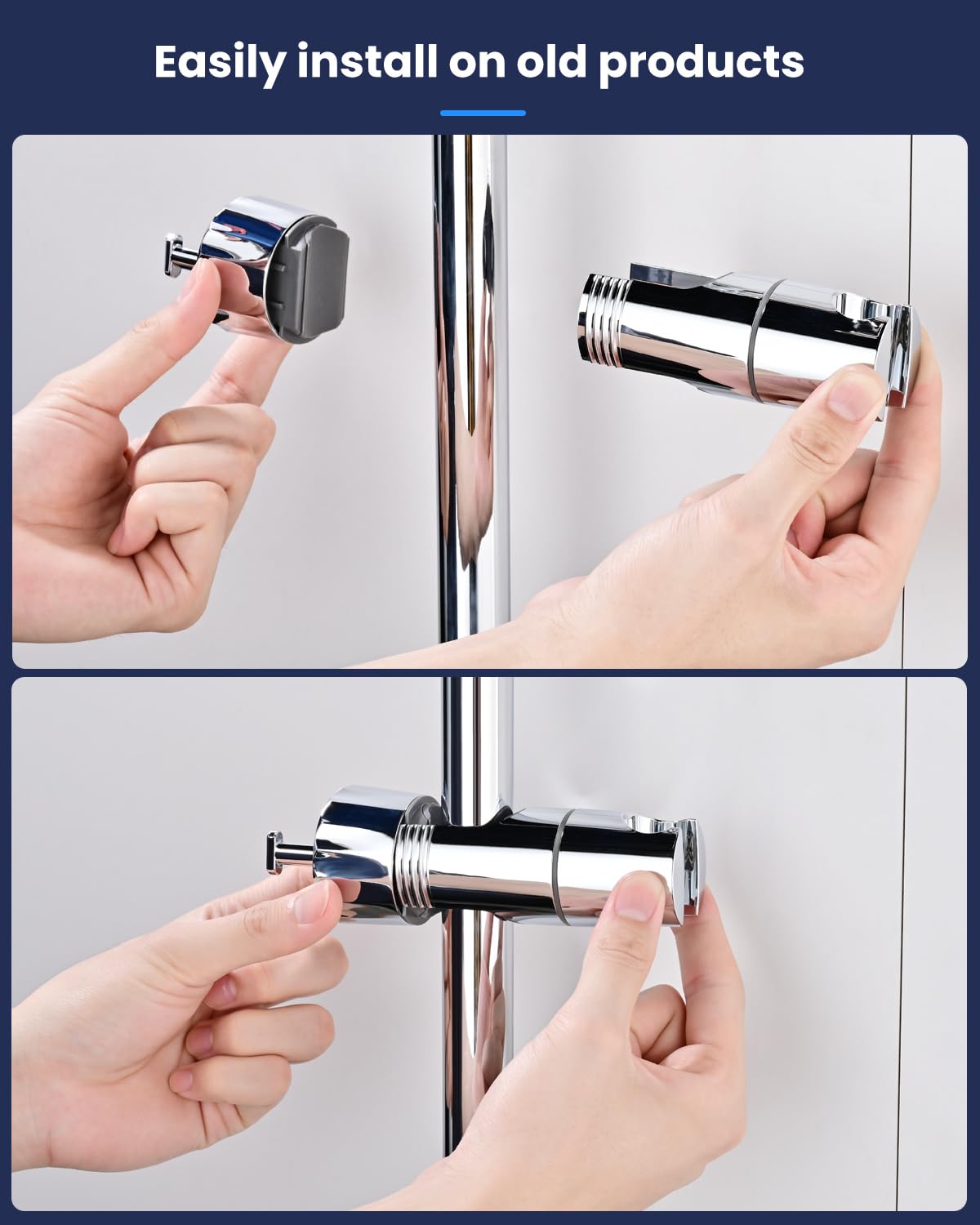 Easily install on old products