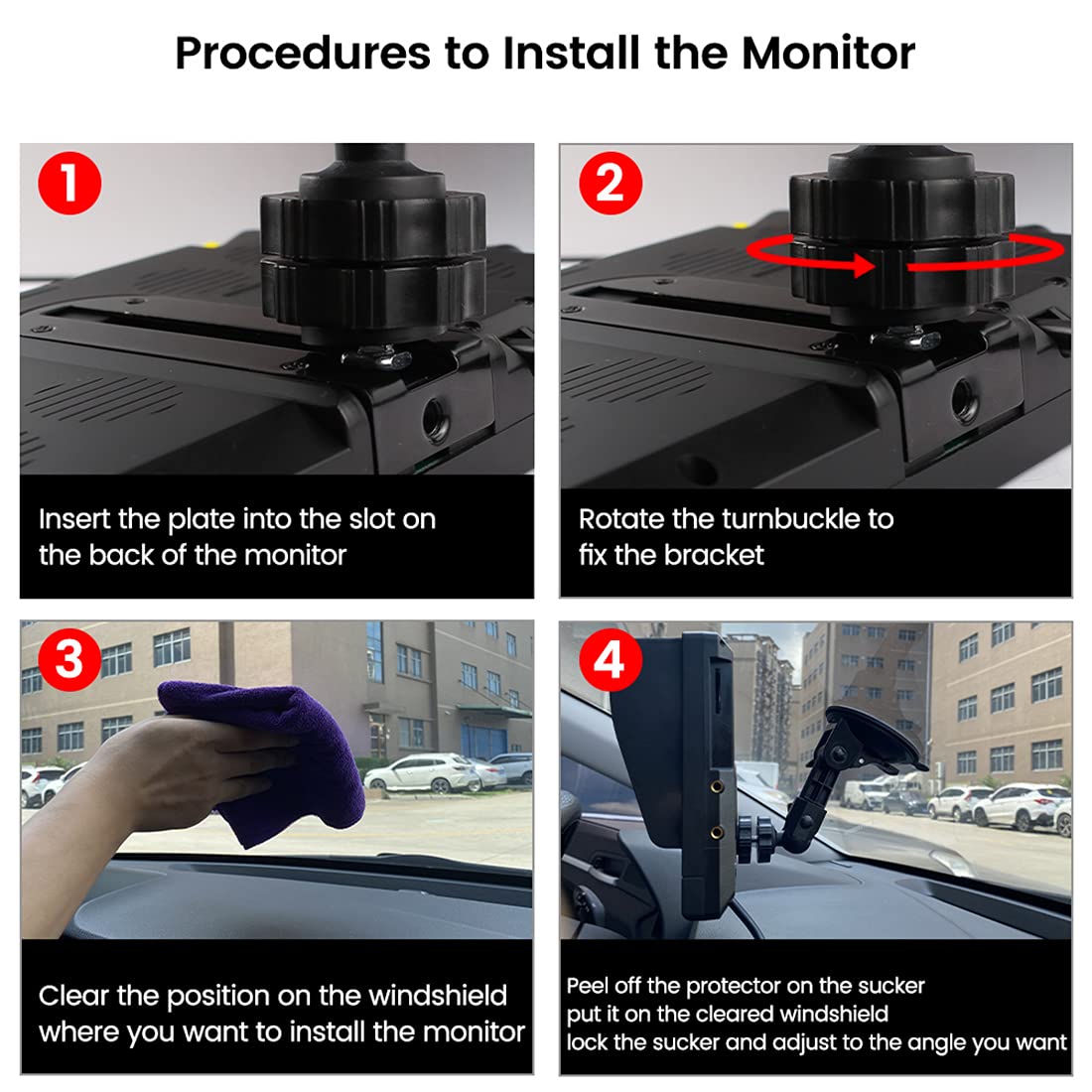 Procedures to Install the Monitor

1

Insert the plate into the slot on the back of the monitor

2

Rotate the turnbuckle to fix the bracket

3

Clear the position on the windshield where you want to install the monitor

4

Peel off the protector on the sucker
put it on the cleared windshield
lock the sucker and adjust to the angle you want