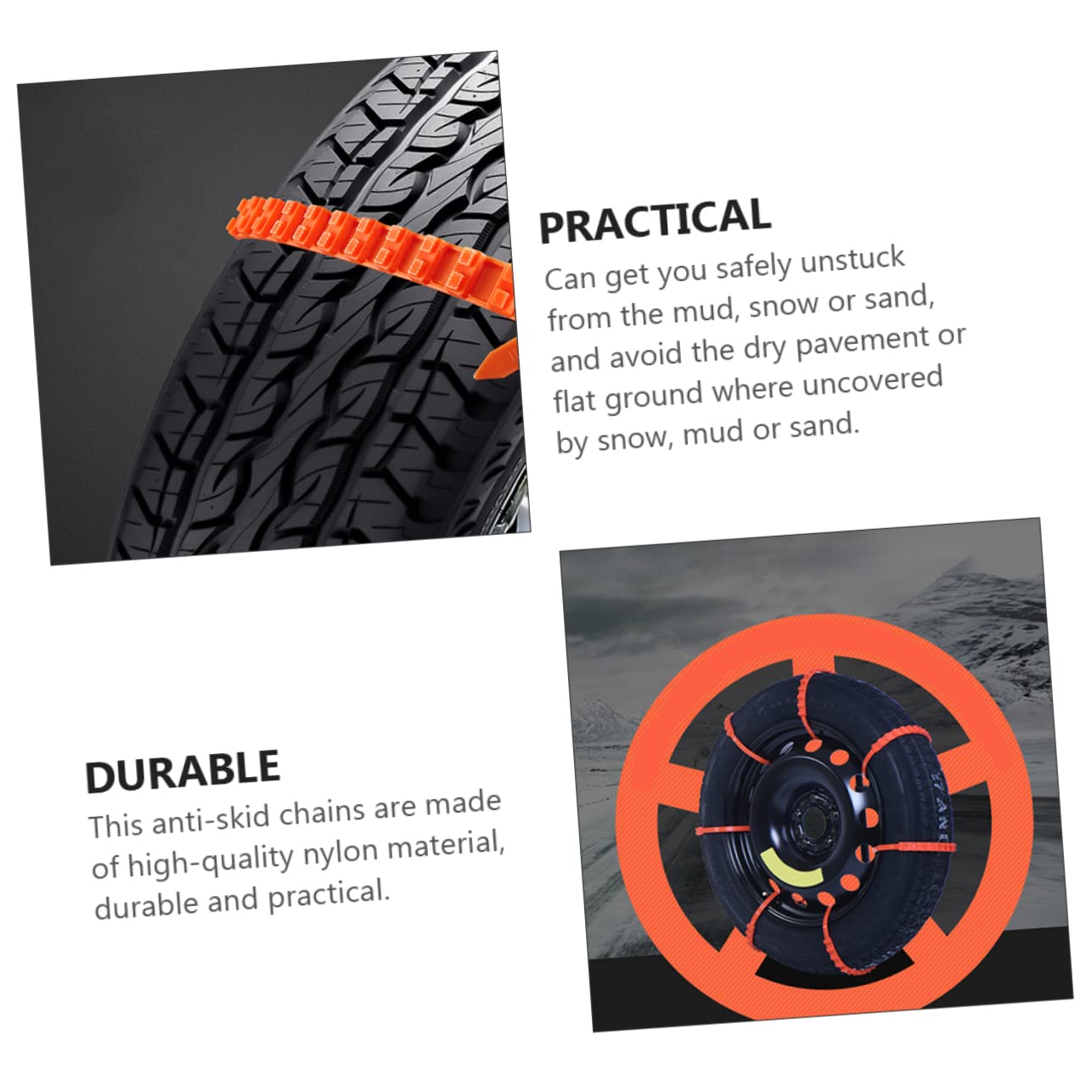 PRACTICAL
Can get you safely unstuck from the mud, snow or sand, and avoid the dry pavement or flat ground where uncovered by snow, mud or sand.

DURABLE
This anti-skid chains are made of high-quality nylon material, durable and practical.