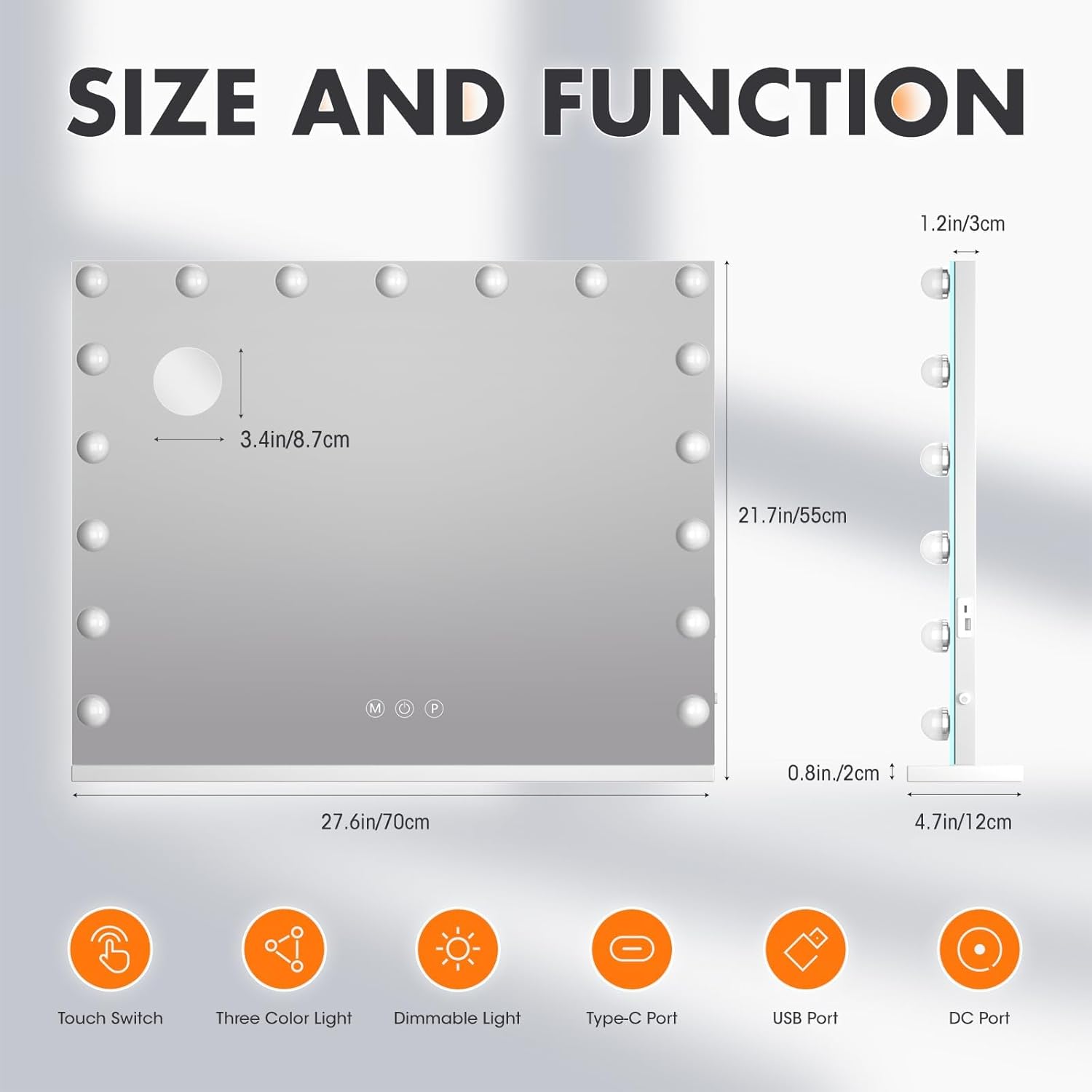 SIZE AND FUNCTION

1.2in/3cm

3.4in/8.7cm

21.7in/55cm

M P

0.8in./2cm

27.6in/70cm

4.7in/12cm

Touch Switch

Three Color Light

Dimmable Light

Type-C Port

USB Port

DC Port