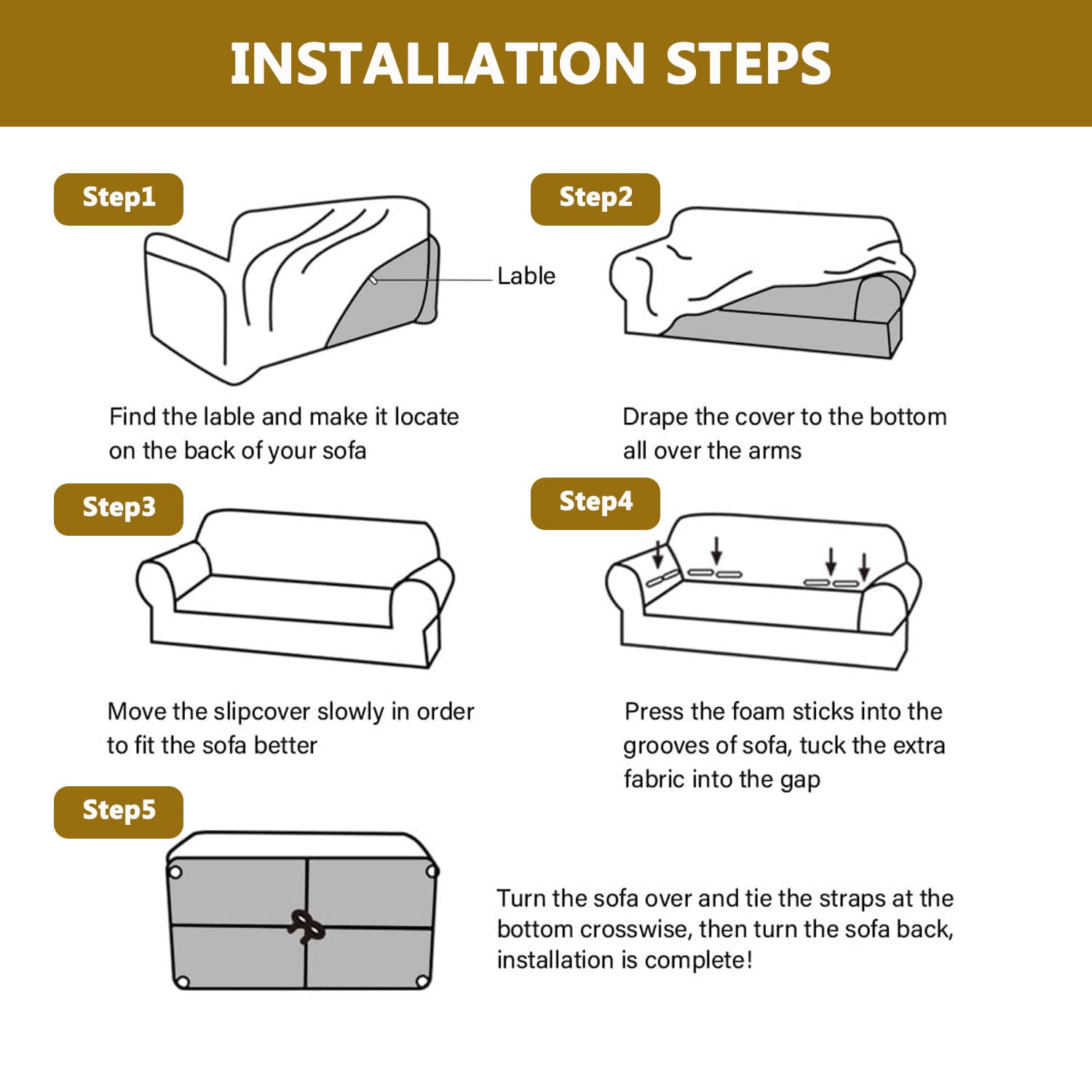 INSTALLATION STEPS

Step1

Lable

Find the lable and make it locate on the back of your sofa

Step2

Drape the cover to the bottom all over the arms

Step3

Move the slipcover slowly in order to fit the sofa better

Step4

Press the foam sticks into the grooves of sofa, tuck the extra fabric into the gap

Step5

Turn the sofa over and tie the straps at the bottom crosswise, then turn the sofa back, installation is complete!