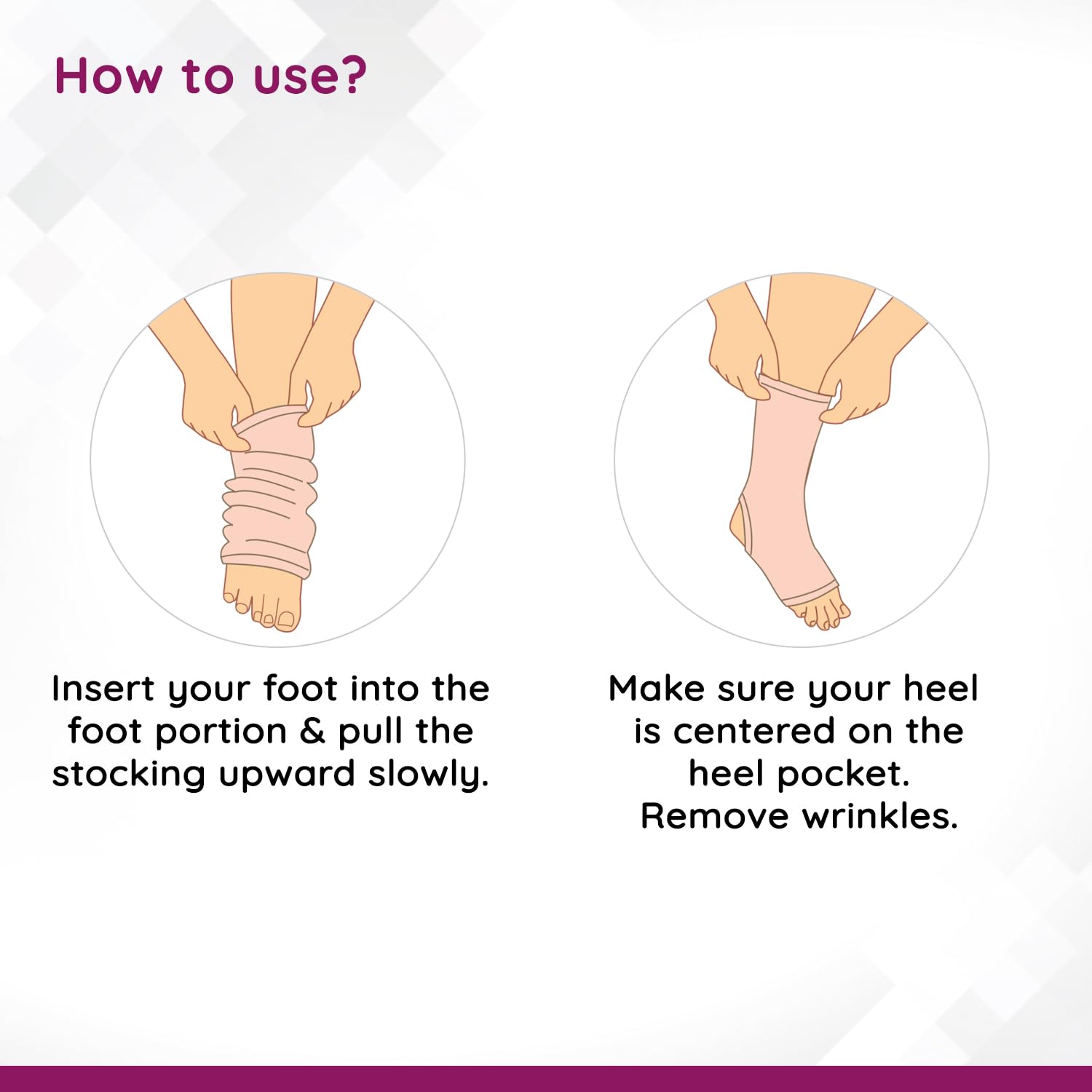 How to use?

Insert your foot into the foot portion & pull the stocking upward slowly.

Make sure your heel is centered on the heel pocket. Remove wrinkles.