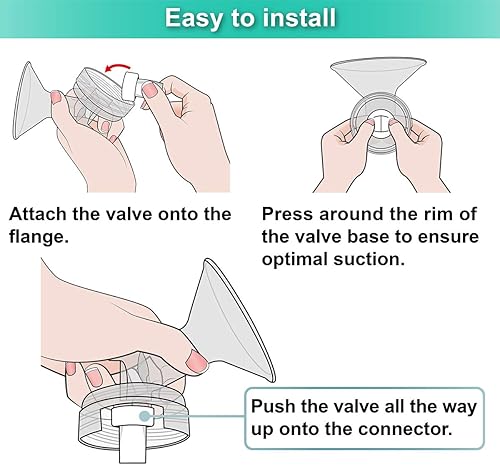 Easy to install

Attach the valve onto the flange.

Press around the rim of the valve base to ensure optimal suction.

Push the valve all the way up onto the connector.