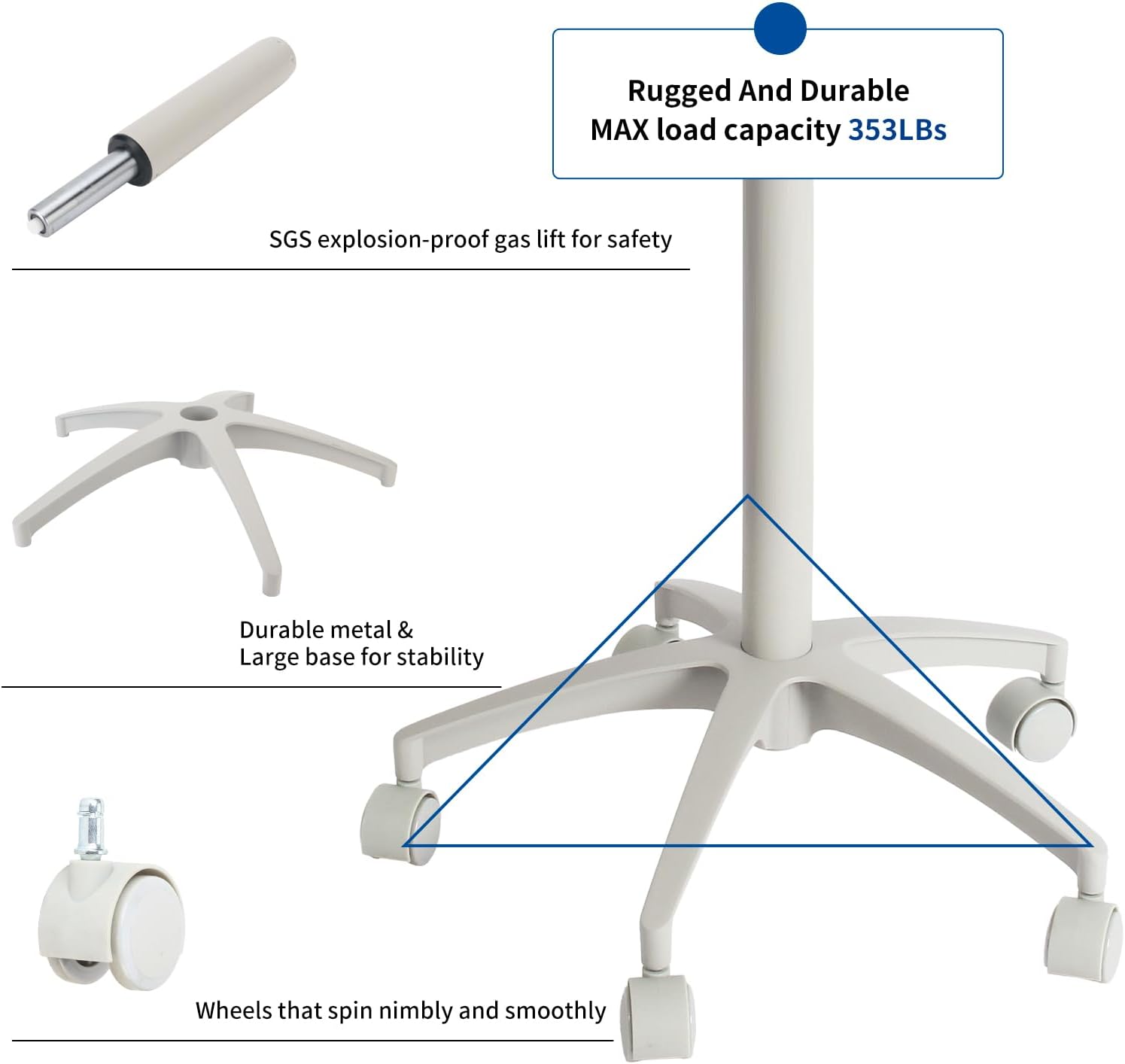 Rugged And Durable
MAX load capacity 353LBs

SGS explosion-proof gas lift for safety

Durable metal &
Large base for stability

Wheels that spin nimbly and smoothly