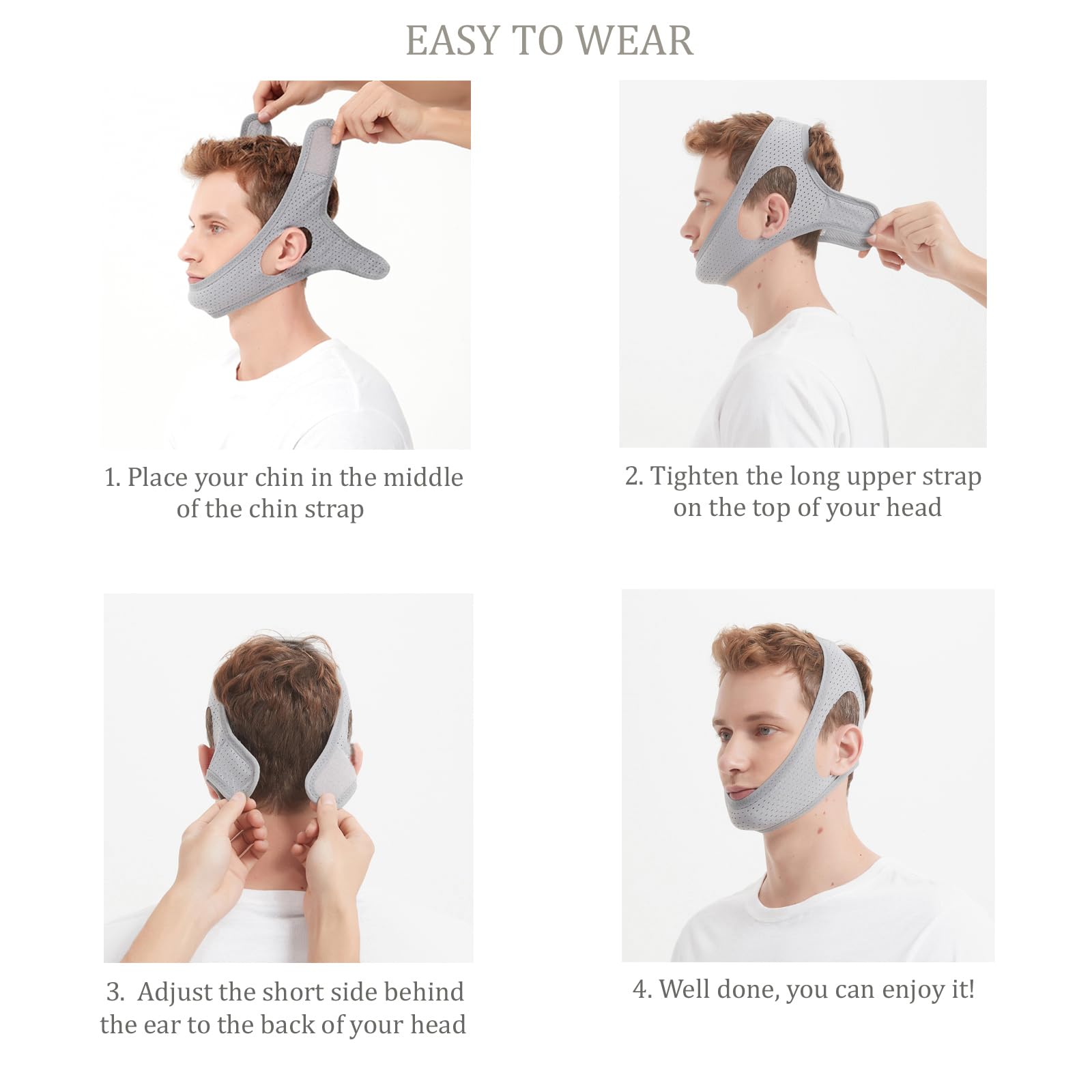 EASY TO WEAR

1. Place your chin in the middle of the chin strap

2. Tighten the long upper strap on the top of your head

3. Adjust the short side behind the ear to the back of your head

4. Well done, you can enjoy it!