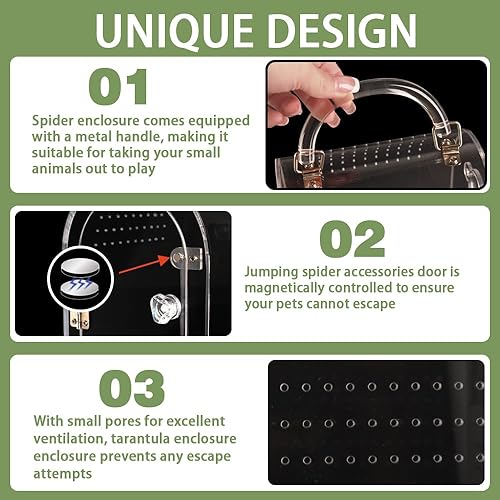 UNIQUE DESIGN

01

Spider enclosure comes equipped with a metal handle, making it suitable for taking your small animals out to play

02

Jumping spider accessories door is magnetically controlled to ensure your pets cannot escape

03

With small pores for excellent ventilation, tarantula enclosure enclosure prevents any escape attempts