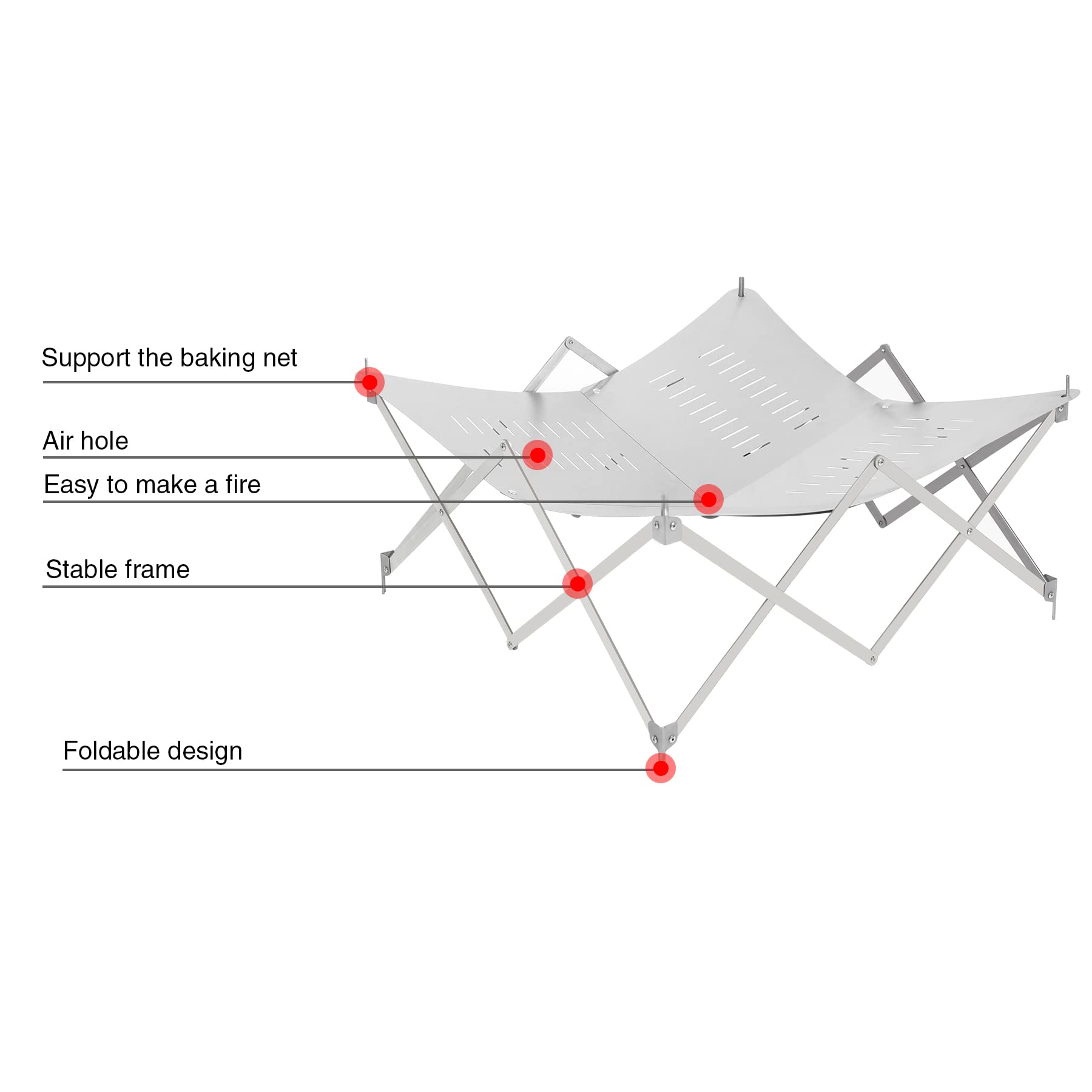 Support the baking net

Air hole

Easy to make a fire

Stable frame

Foldable design