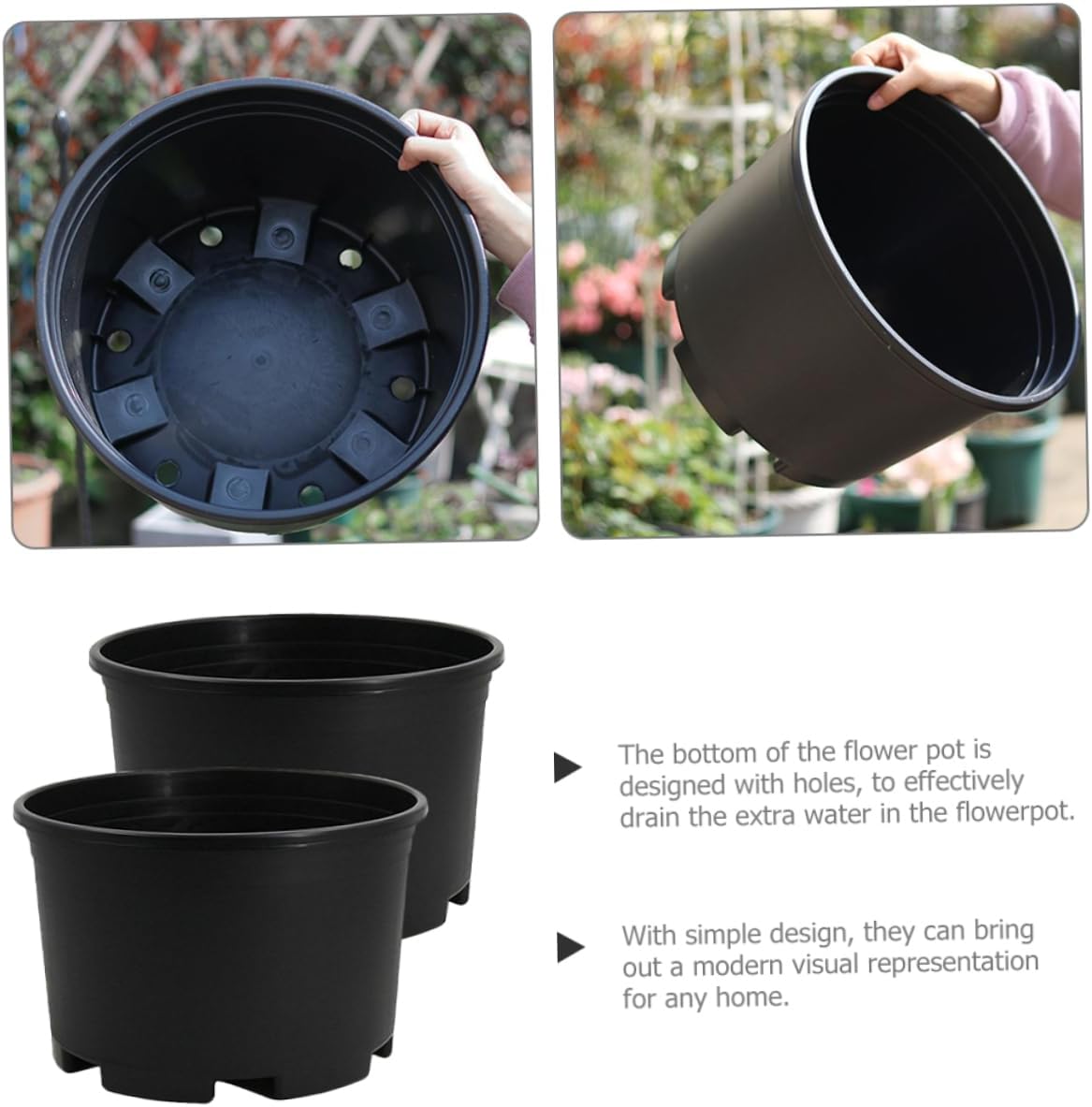 The bottom of the flower pot is designed with holes, to effectively drain the extra water in the flowerpot.

With simple design, they can bring out a modern visual representation for any home.