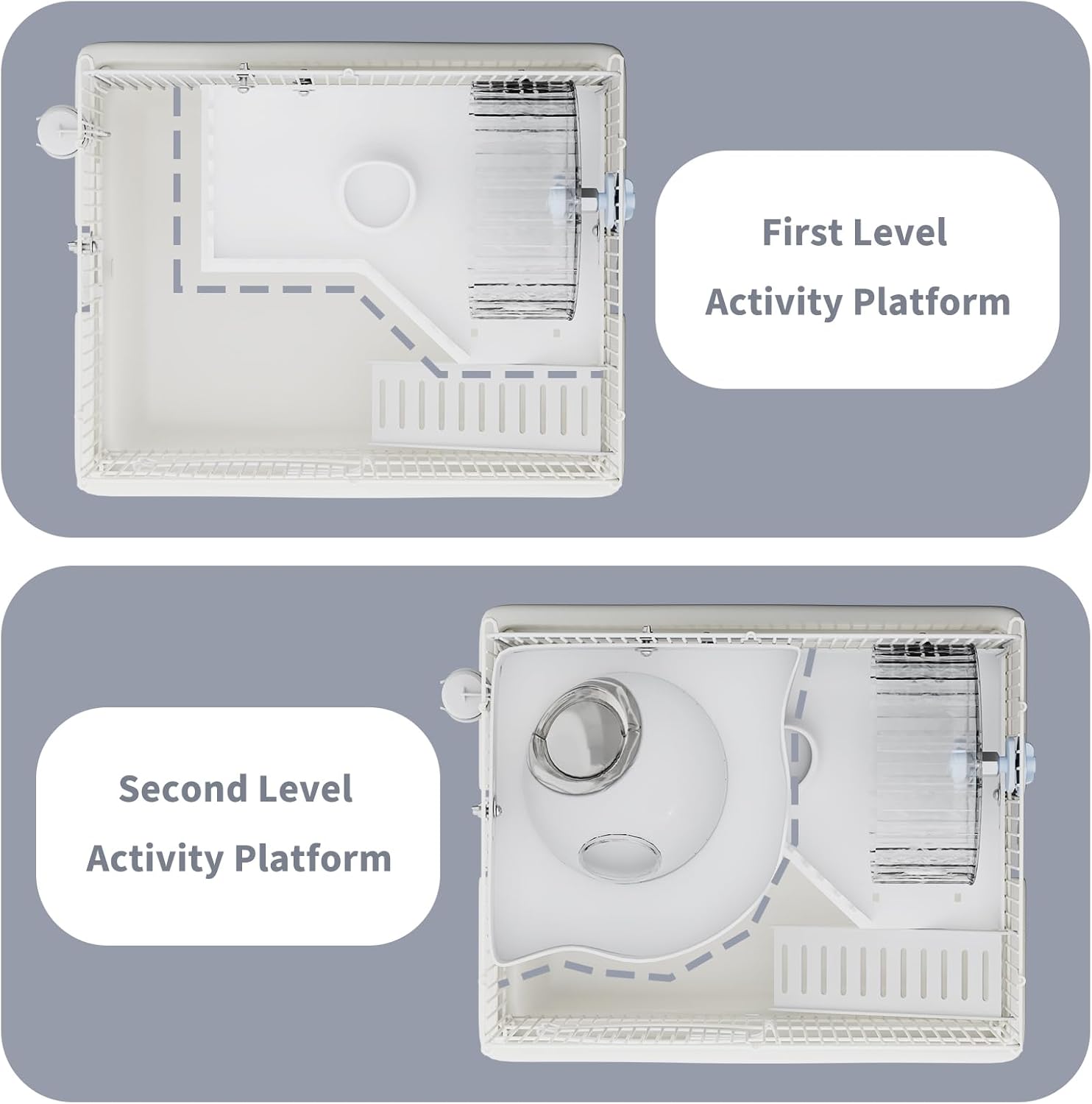 First Level
Activity Platform

Second Level
Activity Platform