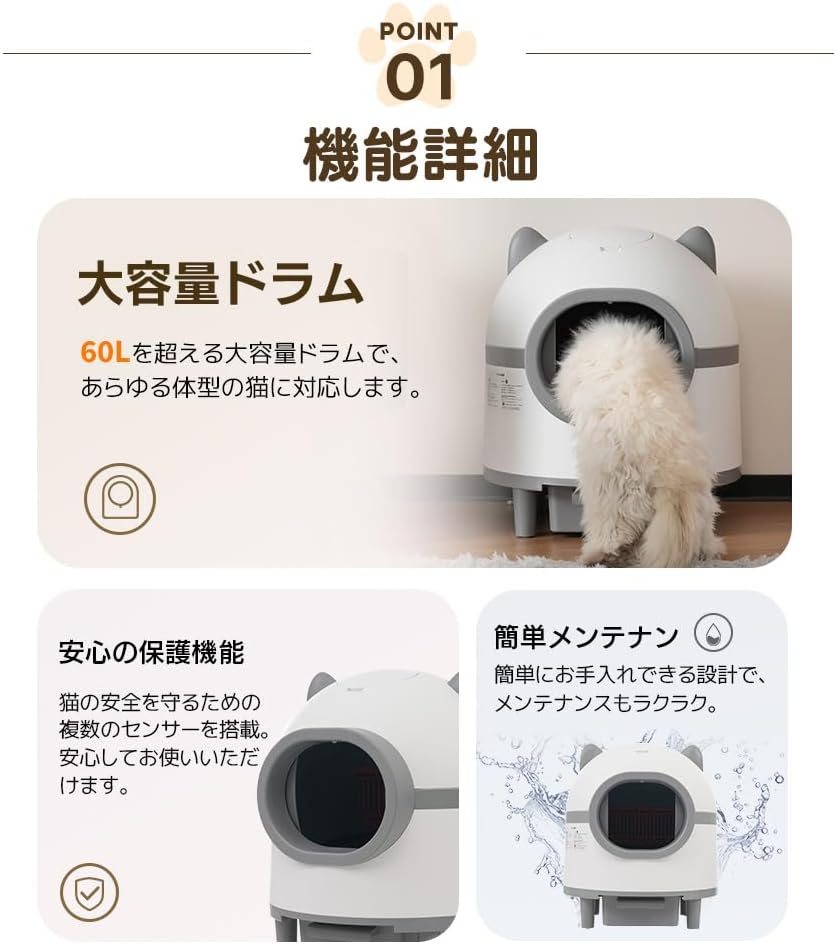 POINT
01
機能詳細

大容量ドラム

60Lを超える大容量ドラムで、あらゆる体型の猫に対応します。

安心の保護機能

猫の安全を守るための複数のセンサーを搭載。安心してお使いいただけます。

簡単メンテナン

簡単にお手入れできる設計で、メンテナンスもラクラク。