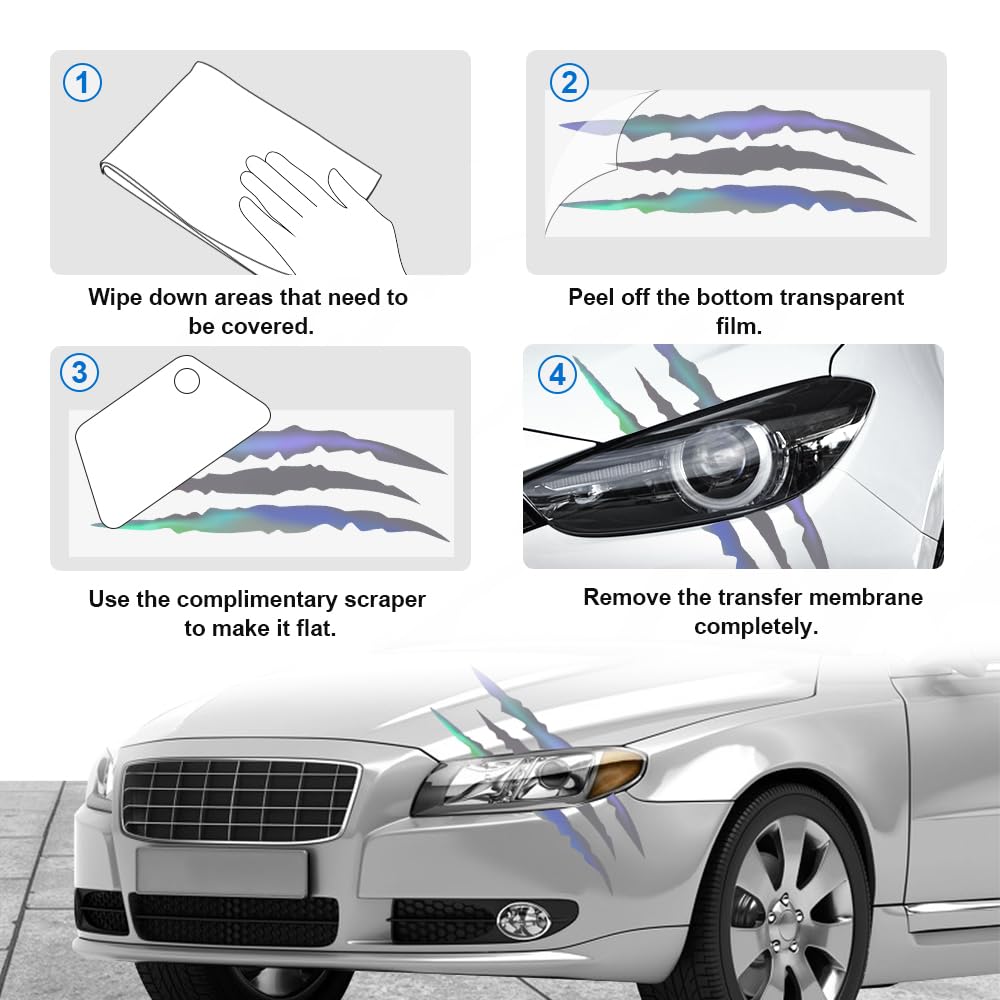 1

Wipe down areas that need to be covered.

2

Peel off the bottom transparent film.

3

Use the complimentary scraper to make it flat.

4

Remove the transfer membrane completely.