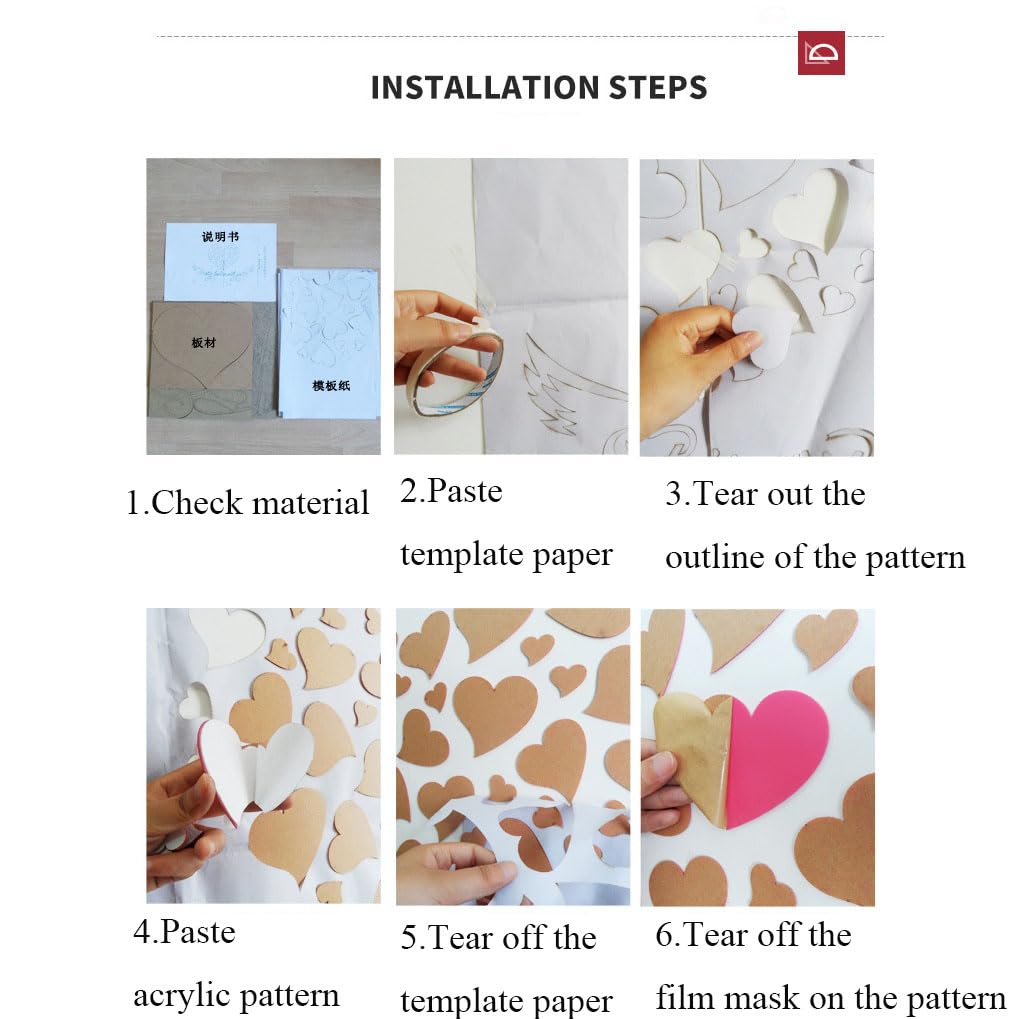 INSTALLATION STEPS

说明书

板材

模板纸

1.Check material

2.Paste template paper

3.Tear out the outline of the pattern

4.Paste acrylic pattern

5.Tear off the template paper

6.Tear off the film mask on the pattern