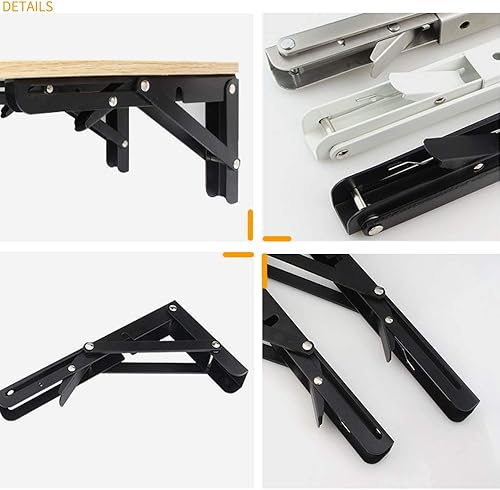 DETAILS