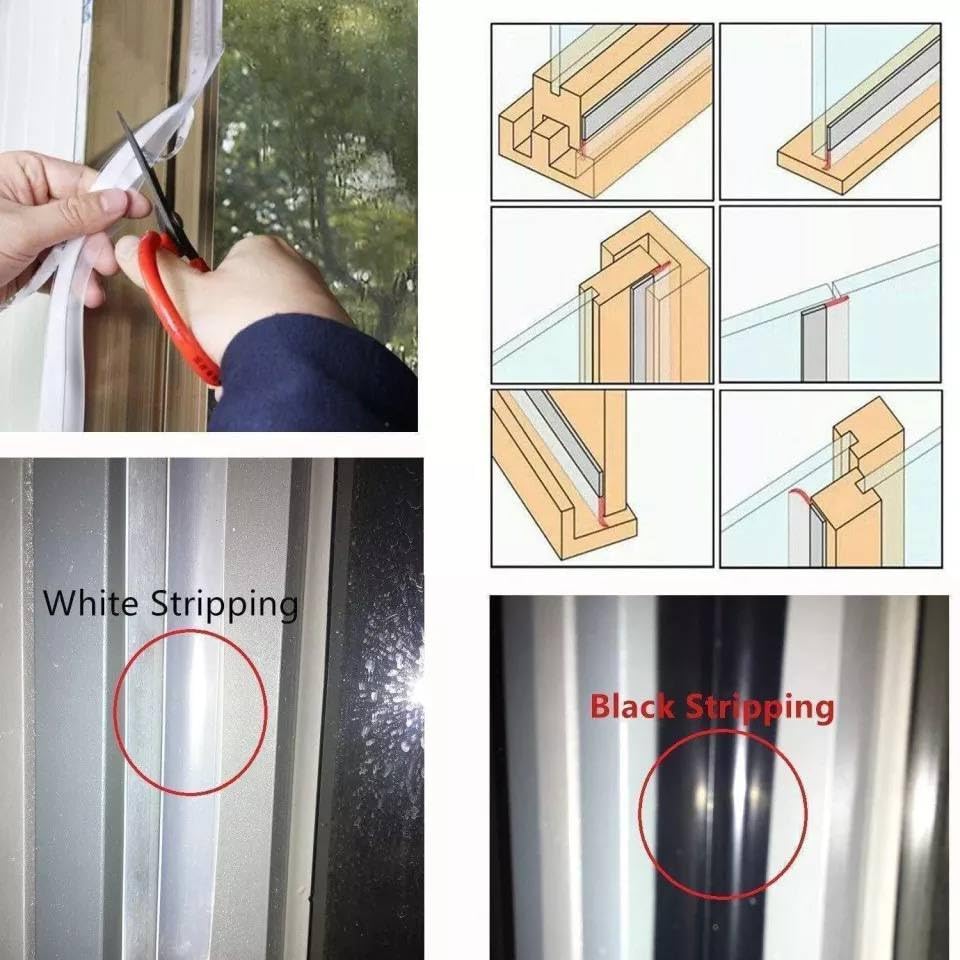 White Stripping

Black Stripping