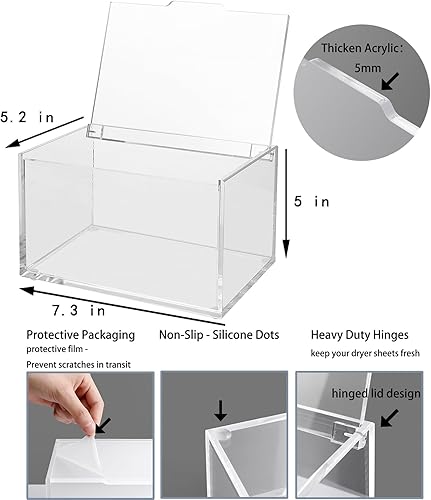 Thicken Acrylic:
5mm

5.2 in

5 in

7.3 in

Protective Packaging
protective film -
Prevent scratches in transit

Non-Slip - Silicone Dots

Heavy Duty Hinges
keep your dryer sheets fresh

hinged lid design