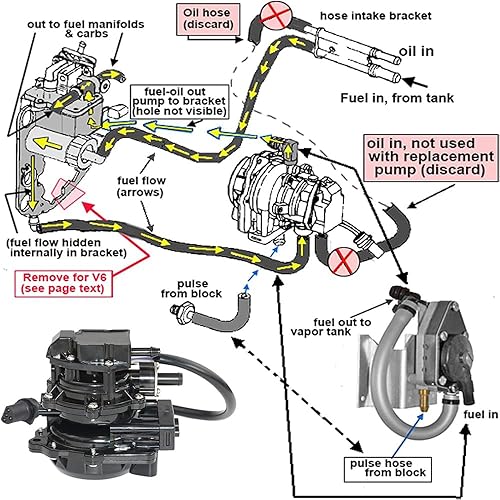 out to fuel manifolds & carbs

Oil hose (discard)

hose intake bracket

oil in

Fuel in, from tank

fuel-oil out pump to bracket (hole not visible)

oil in, not used with replacement pump (discard)

fuel flow (arrows)

(fuel flow hidden internally in bracket)

Remove for V6 (see page text)

pulse from block

fuel out to vapor tank

fuel in

pulse hose from block