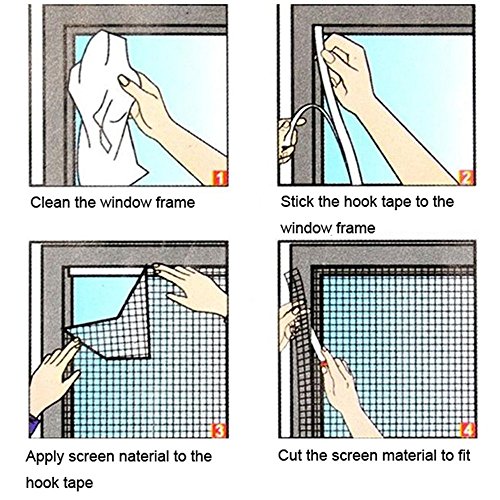 1
Clean the window frame

2
Stick the hook tape to the window frame

3
Apply screen naterial to the hook tape

4
Cut the screen material to fit