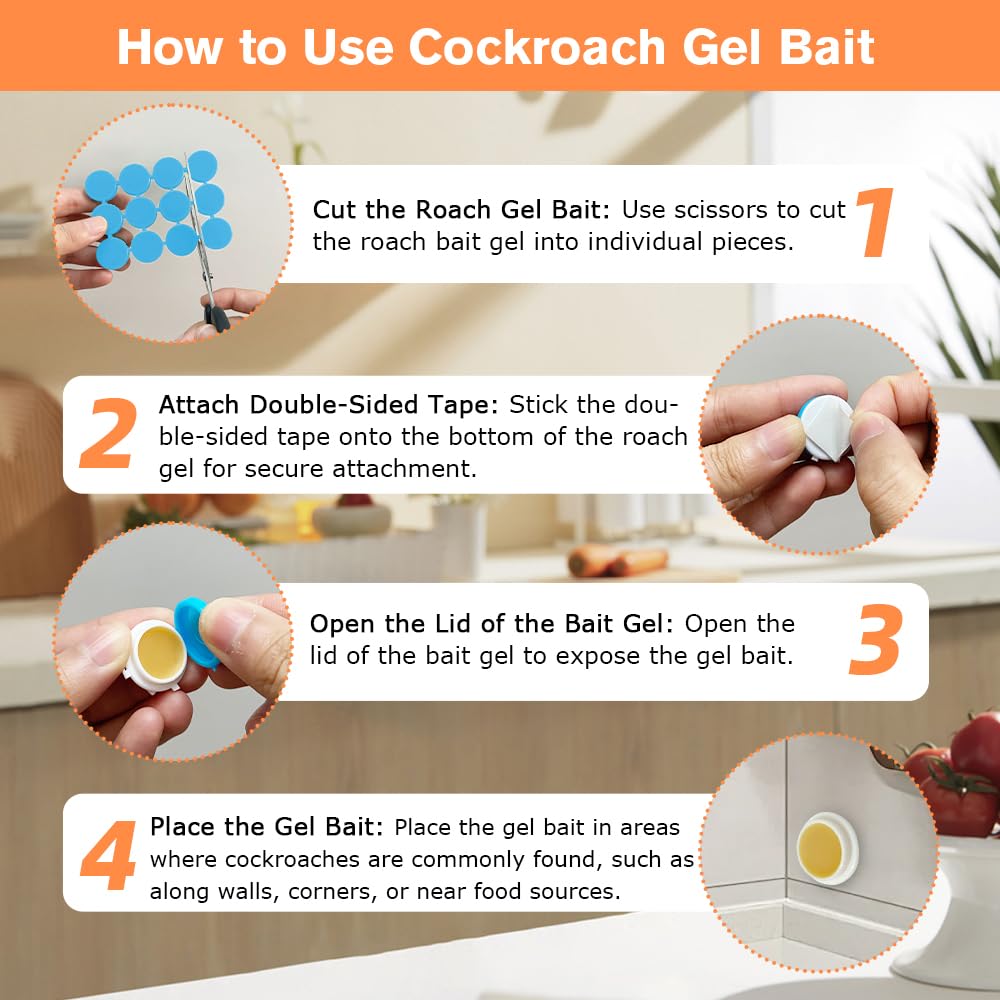 How to Use Cockroach Gel Bait

Cut the Roach Gel Bait: Use scissors to cut the roach bait gel into individual pieces.

1

2

Attach Double-Sided Tape: Stick the double-sided tape onto the bottom of the roach gel for secure attachment.

Open the Lid of the Bait Gel: Open the lid of the bait gel to expose the gel bait.

3

4

Place the Gel Bait: Place the gel bait in areas where cockroaches are commonly found, such as along walls, corners, or near food sources.