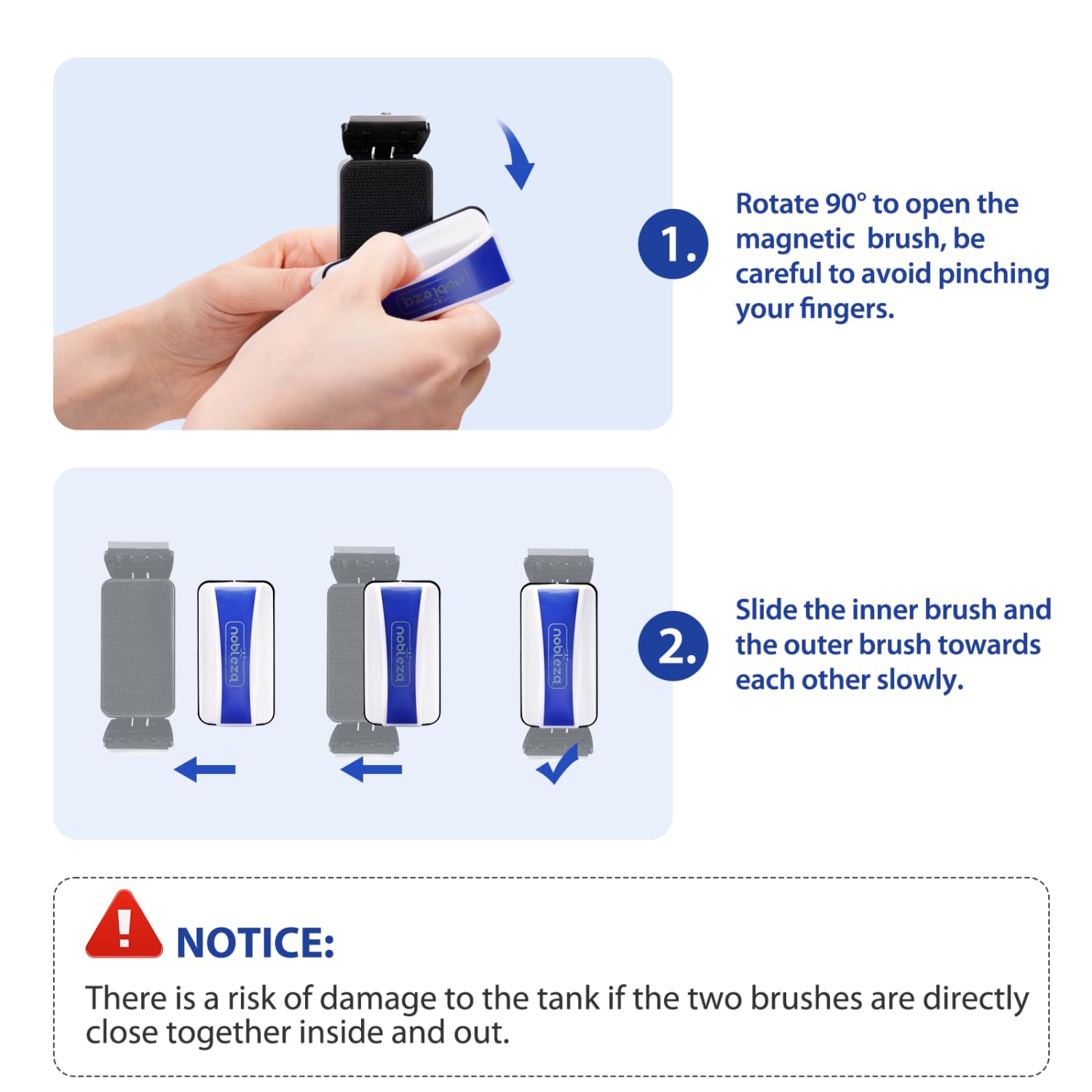 nobleza

1. Rotate 90° to open the magnetic brush, be careful to avoid pinching your fingers.

nobleza

nobleza

nobleza

2. Slide the inner brush and the outer brush towards each other slowly.

NOTICE:

There is a risk of damage to the tank if the two brushes are directly close together inside and out.