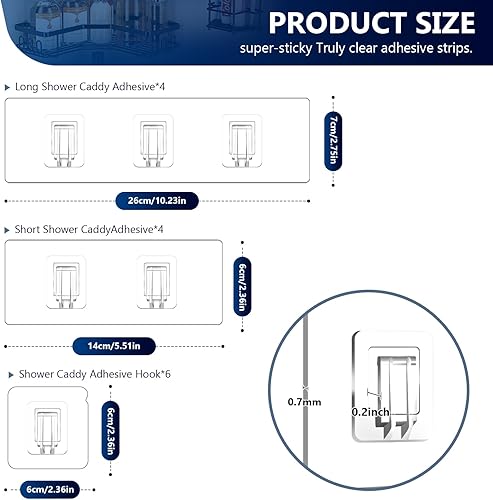 PRODUCT SIZE
super-sticky Truly clear adhesive strips.

Long Shower Caddy Adhesive*4

7cm/2.75in

26cm/10.23in

Short Shower CaddyAdhesive*4

6cm/2.36in

14cm/5.51in

Shower Caddy Adhesive Hook*6

6cm/2.36in

6cm/2.36in

0.7mm

0.2inch