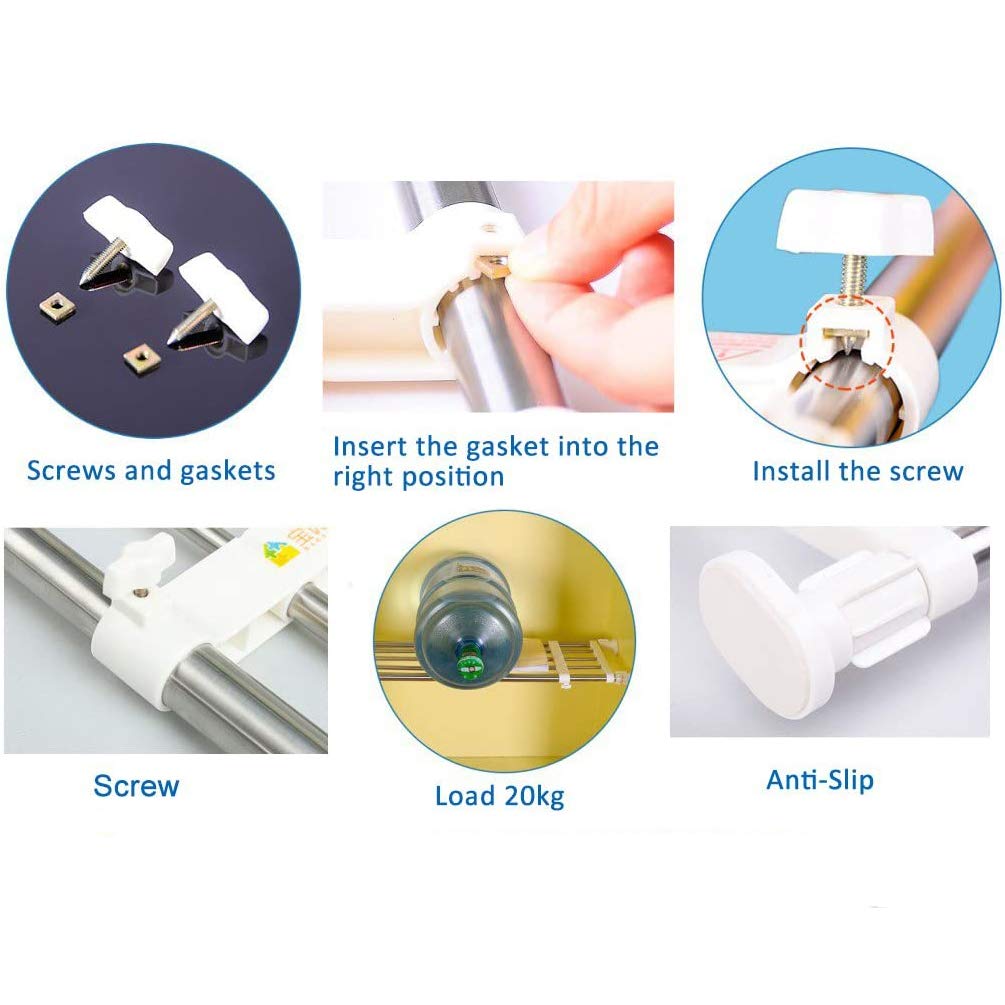 Screws and gaskets

Insert the gasket into the right position

Install the screw

Screw

Load 20kg

Anti-Slip