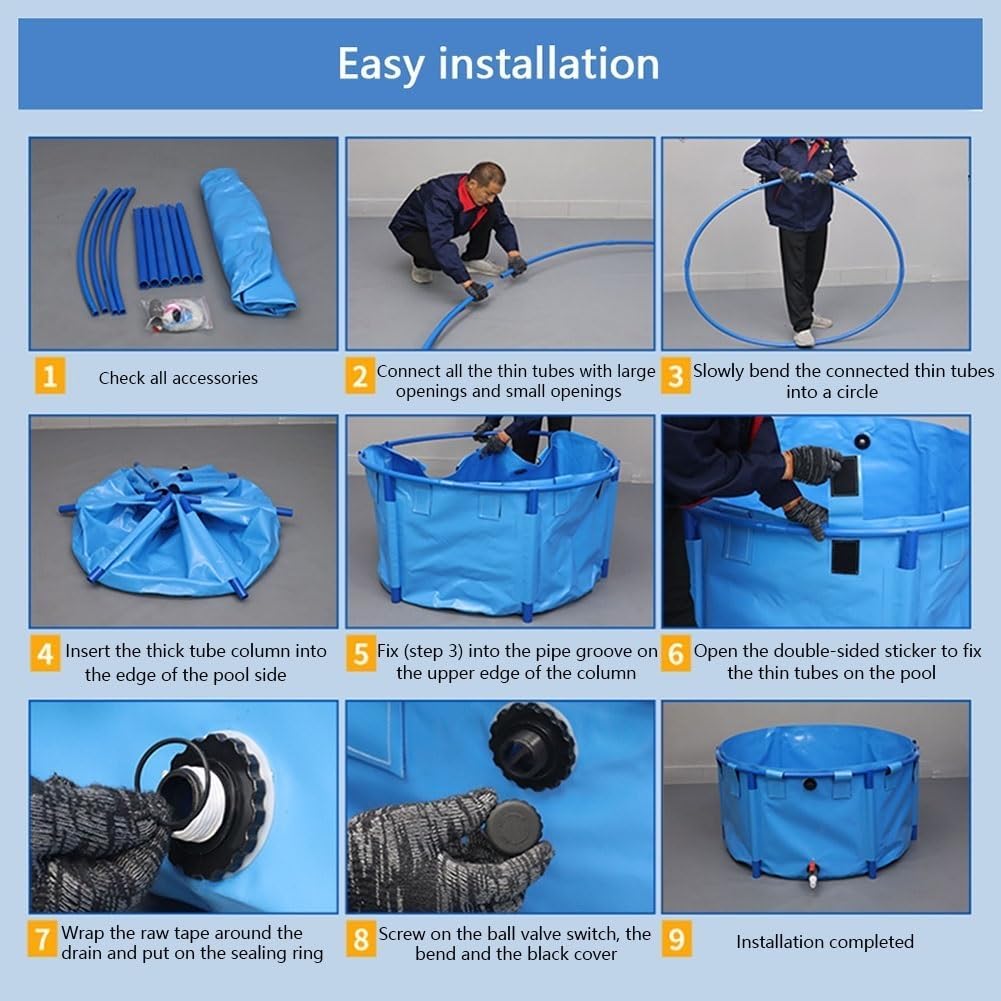 Easy installation

1 Check all accessories

2 Connect all the thin tubes with large openings and small openings

3 Slowly bend the connected thin tubes into a circle

4 Insert the thick tube column into the edge of the pool side

5 Fix (step 3) into the pipe groove on the upper edge of the column

6 Open the double-sided sticker to fix the thin tubes on the pool

7 Wrap the raw tape around the drain and put on the sealing ring

8 Screw on the ball valve switch, the bend and the black cover

9 Installation completed