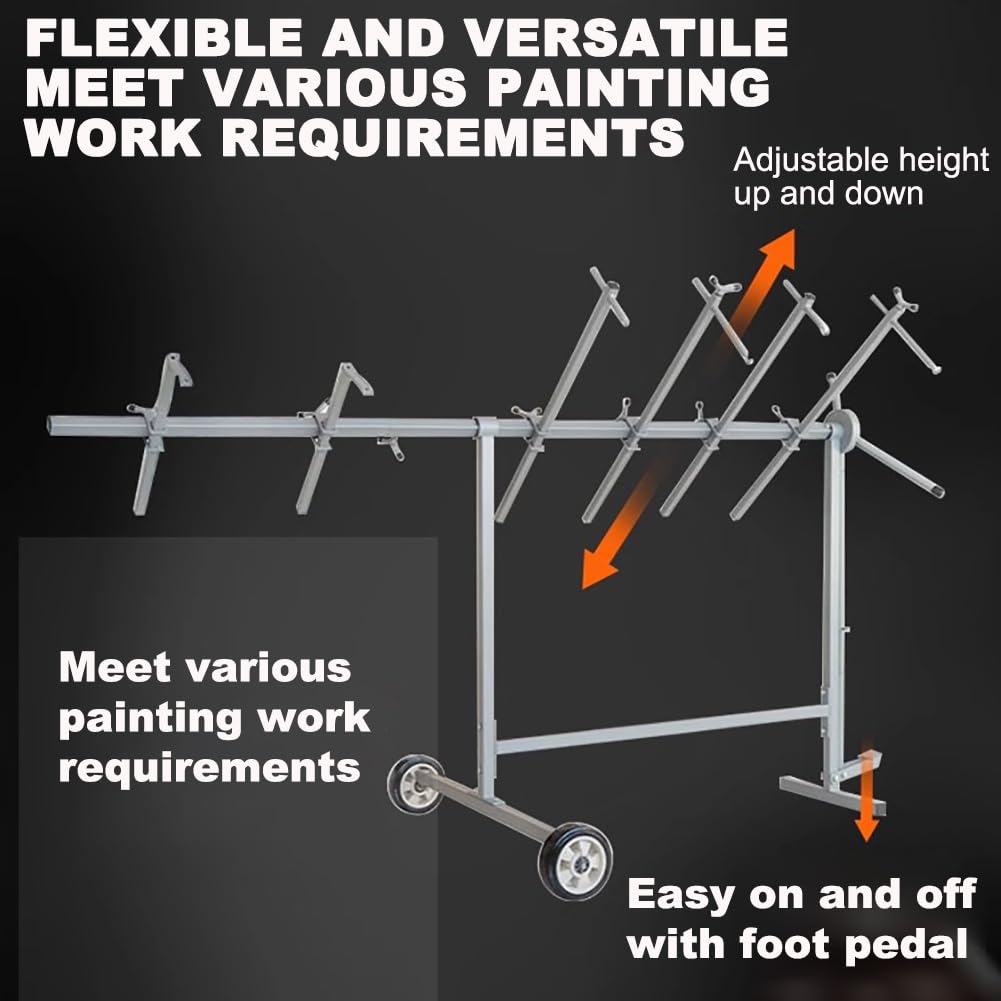 FLEXIBLE AND VERSATILE MEET VARIOUS PAINTING WORK REQUIREMENTS

Adjustable height up and down

Meet various painting work requirements

Easy on and off with foot pedal