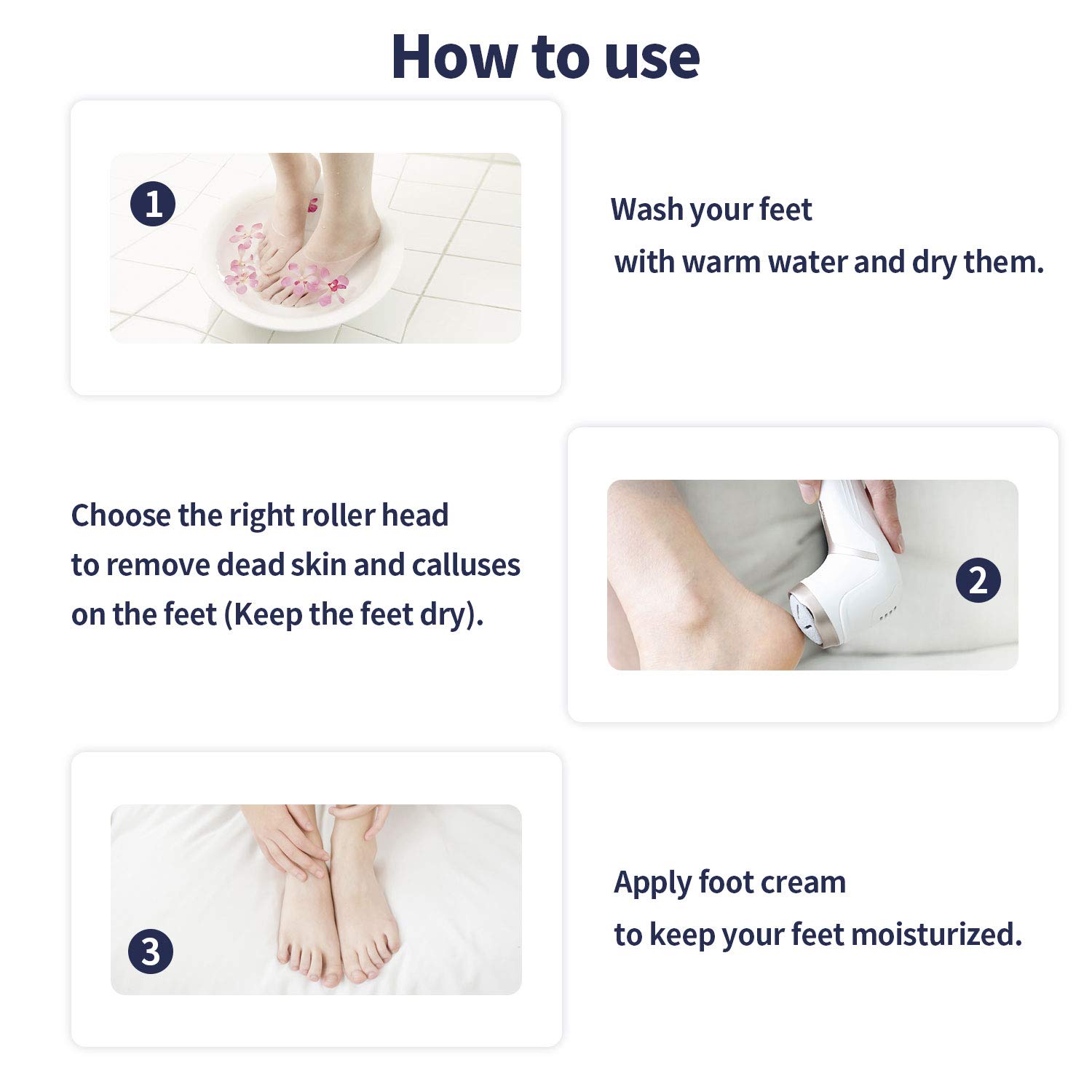 How to use

1

Wash your feet
with warm water and dry them.

Choose the right roller head
to remove dead skin and calluses
on the feet (Keep the feet dry).

2

3

Apply foot cream
to keep your feet moisturized.