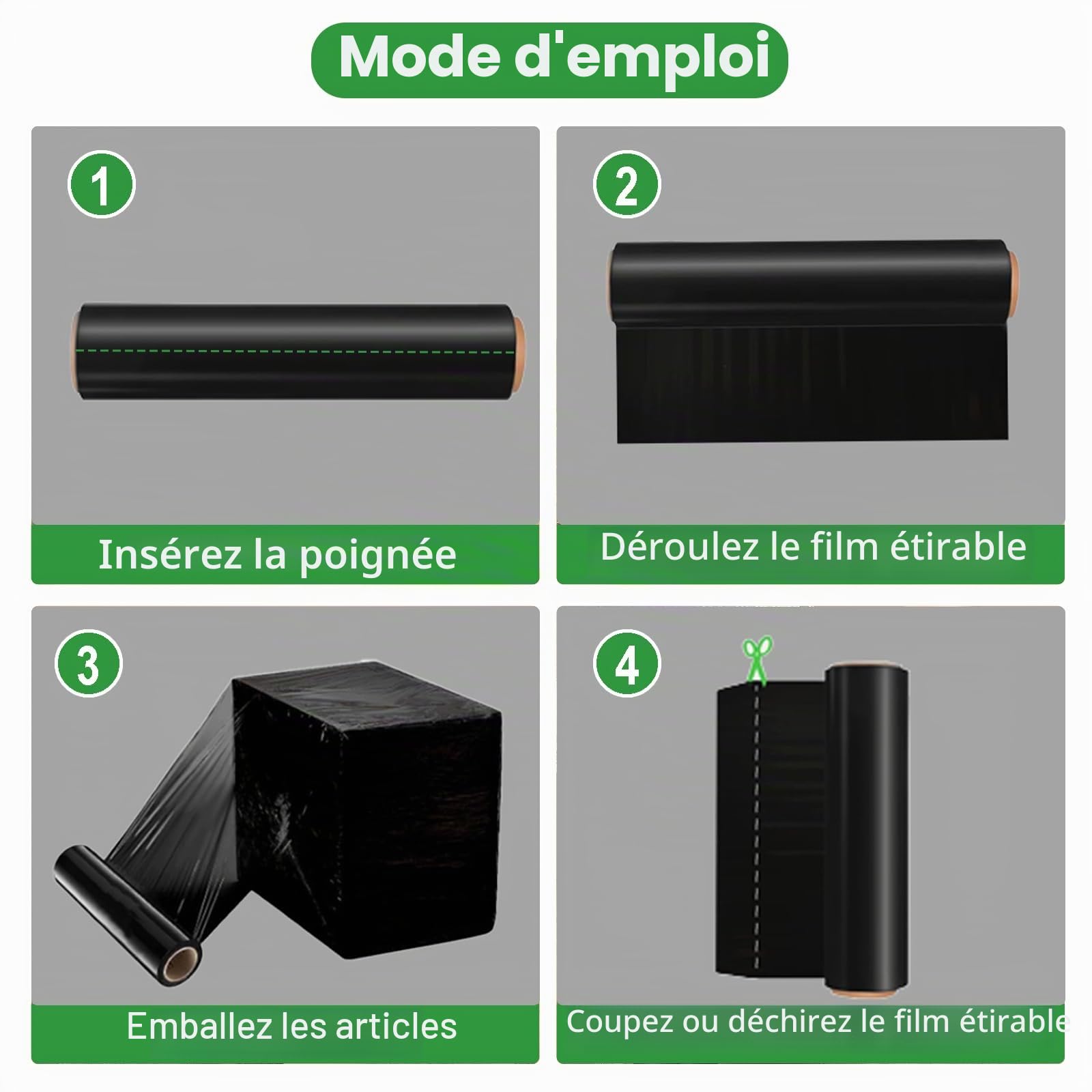 Mode d'emploi

1

Insérez la poignée

2

Déroulez le film étirable

3

Emballez les articles

4

Coupez ou déchirez le film étirable