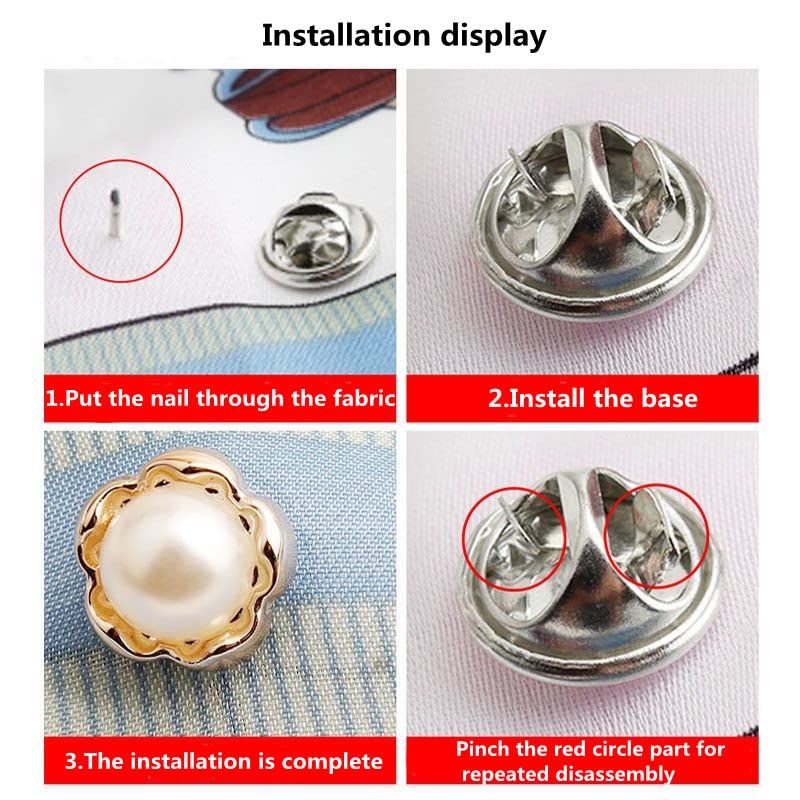 Installation display

1.Put the nail through the fabric

2.Install the base

3.The installation is complete

Pinch the red circle part for repeated disassembly