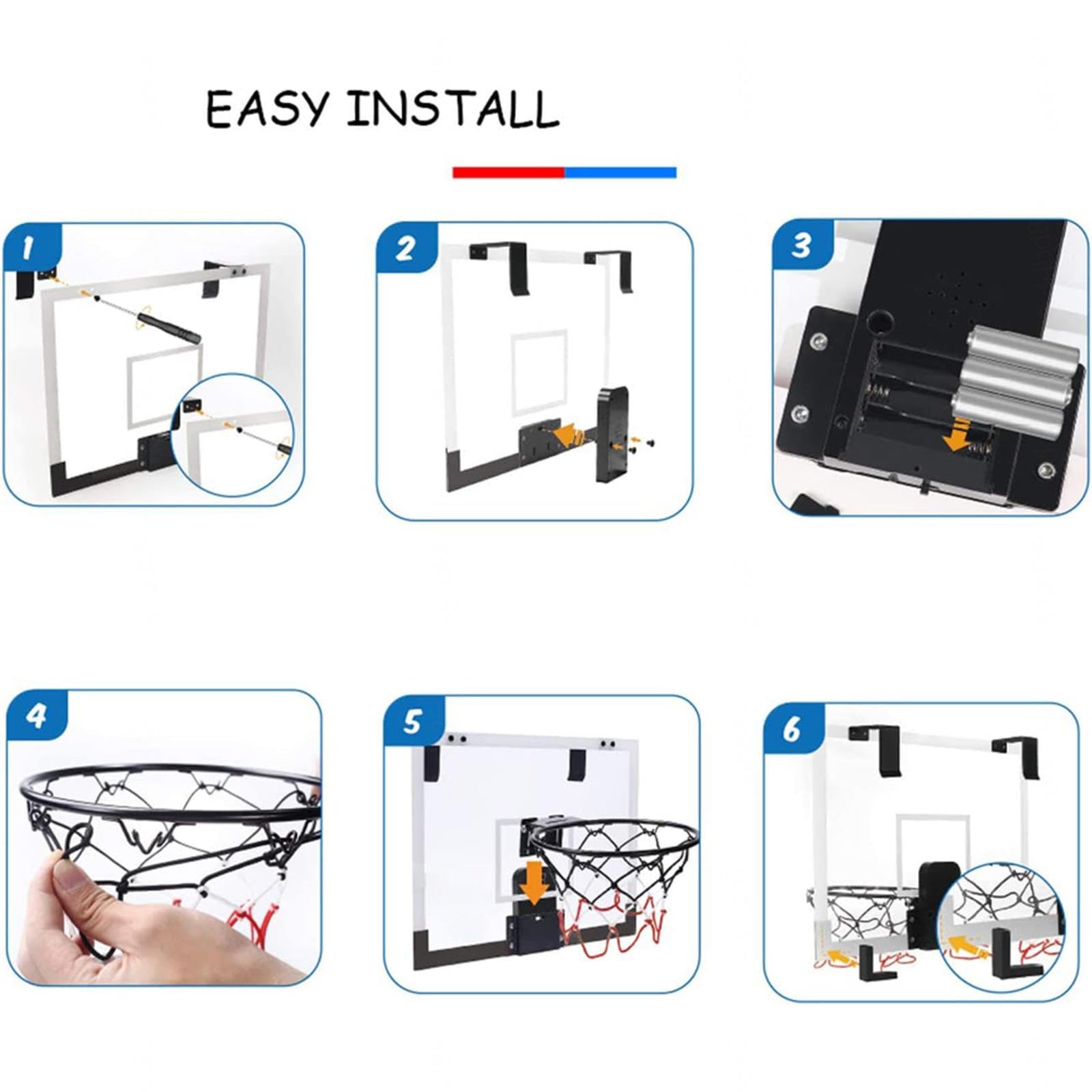 EASY INSTALL

1

2

3

4

5

6