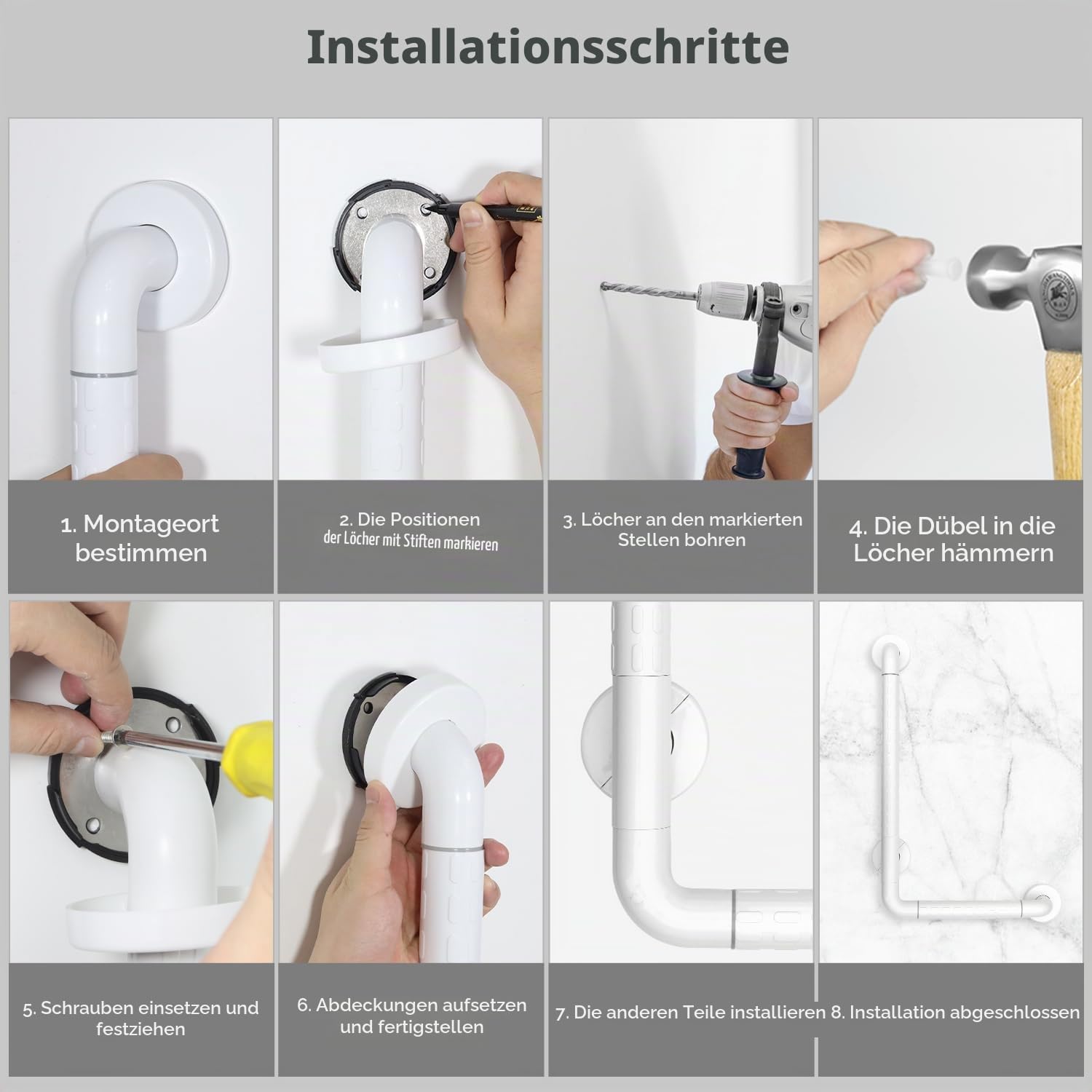 Installationsschritte

1. Montageort bestimmen

2. Die Positionen der Löcher mit Stiften markieren

3. Löcher an den markierten Stellen bohren

4. Die Dübel in die Löcher hämmern

5. Schrauben einsetzen und festziehen

6. Abdeckungen aufsetzen und fertigstellen

7. Die anderen Teile installieren

8. Installation abgeschlossen