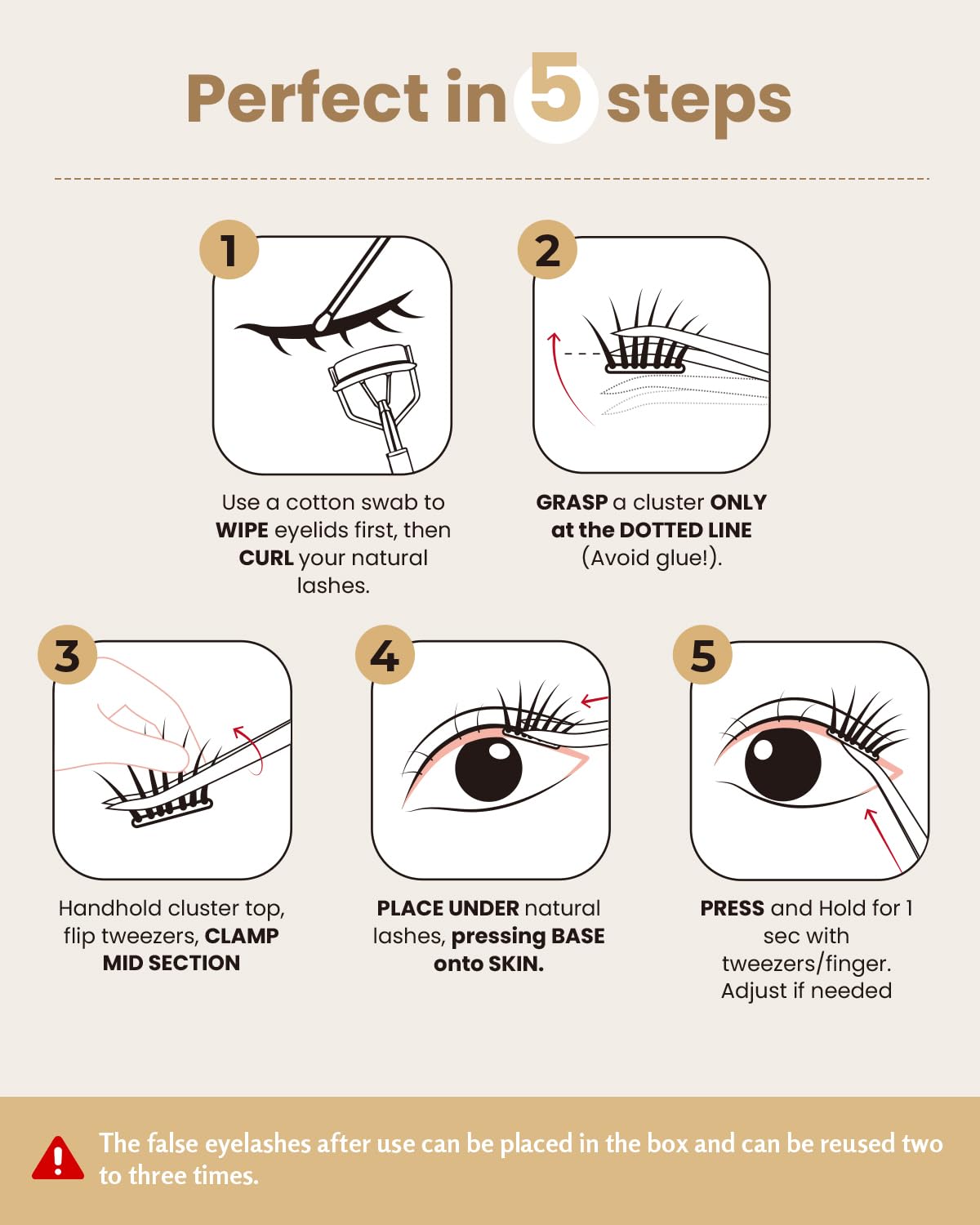 Perfect in 5 steps

1

Use a cotton swab to WIPE eyelids first, then CURL your natural lashes.

2

GRASP a cluster ONLY at the DOTTED LINE (Avoid glue!).

3

Handhold cluster top, flip tweezers, CLAMP MID SECTION

4

PLACE UNDER natural lashes, pressing BASE onto SKIN.

5

PRESS and Hold for 1 sec with tweezers/finger. Adjust if needed

The false eyelashes after use can be placed in the box and can be reused two to three times.