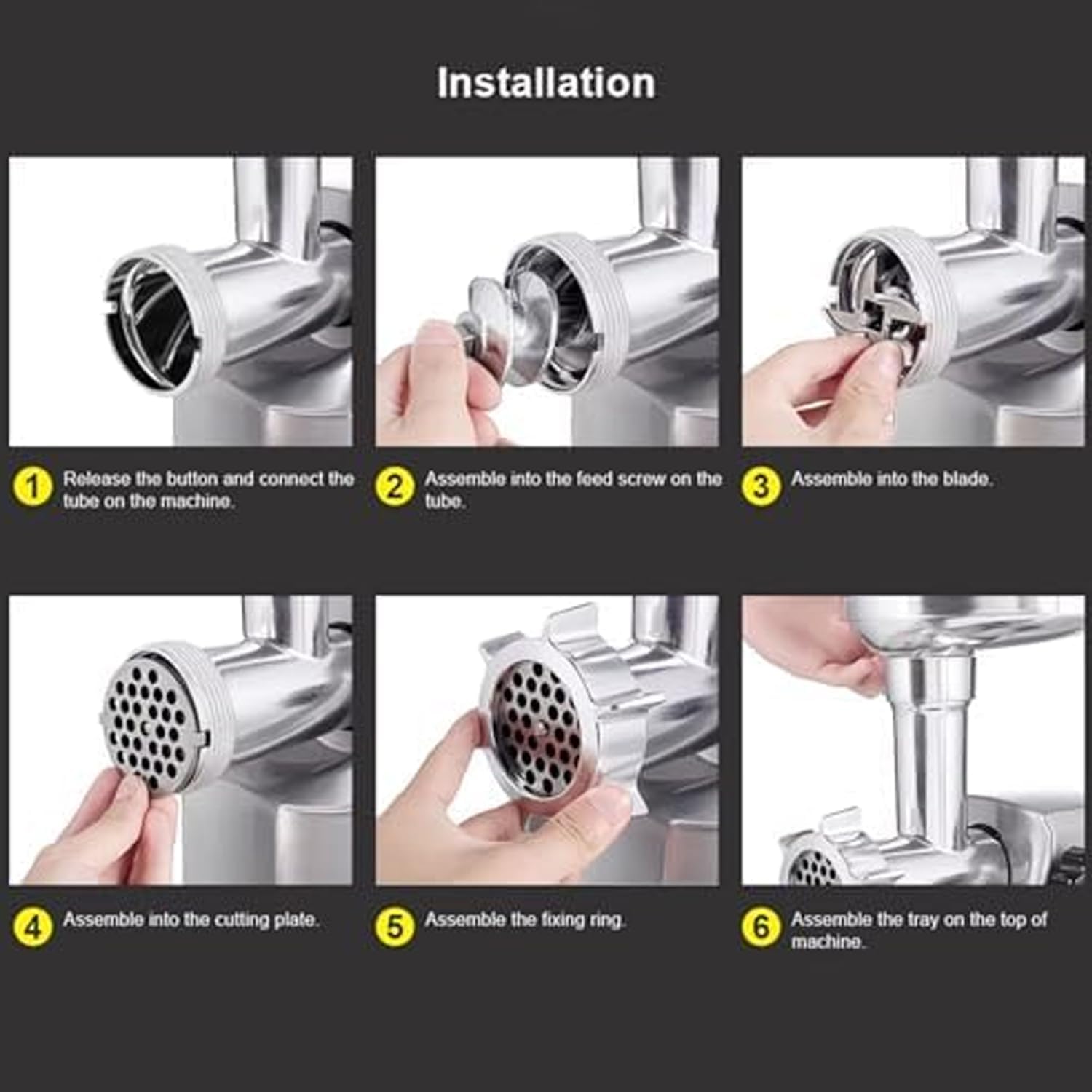 Installation

1 Release the button and connect the tube on the machine.

2 Assemble into the feed screw on the tube.

3 Assemble into the blade.

4 Assemble into the cutting plate.

5 Assemble the fixing ring.

6 Assemble the tray on the top of machine.