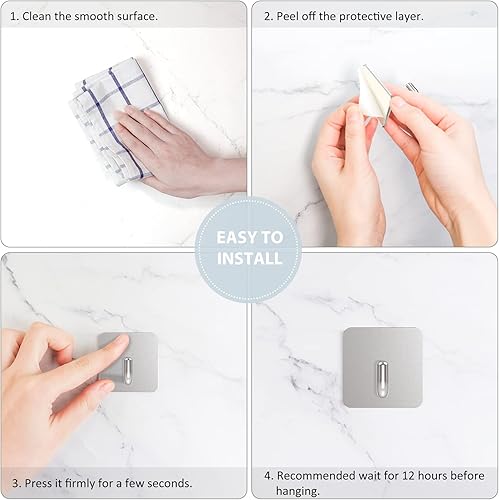 1. Clean the smooth surface.

2. Peel off the protective layer.

EASY TO INSTALL

3. Press it firmly for a few seconds.

4. Recommended wait for 12 hours before hanging.