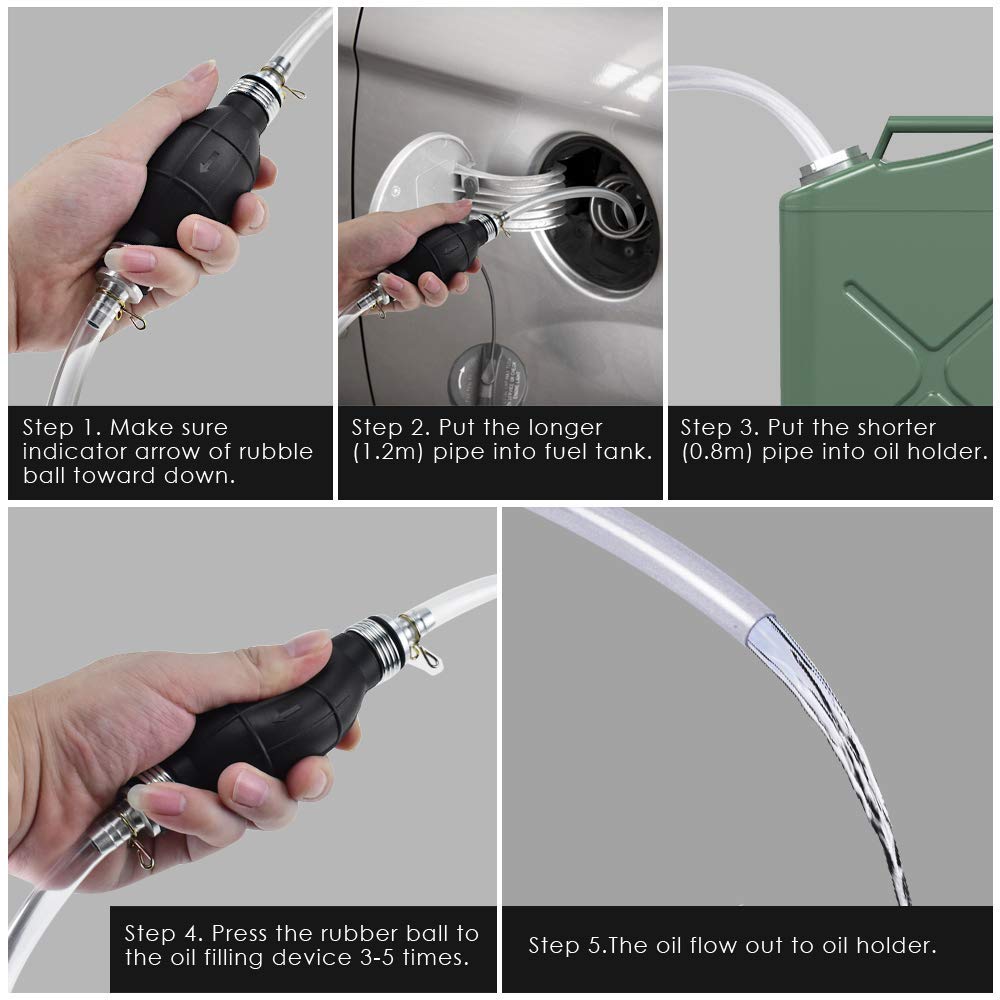 Step 1. Make sure indicator arrow of rubble ball toward down.

Step 2. Put the longer (1.2m) pipe into fuel tank.

Step 3. Put the shorter (0.8m) pipe into oil holder.

Step 4. Press the rubber ball to the oil filling device 3-5 times.

Step 5.The oil flow out to oil holder.