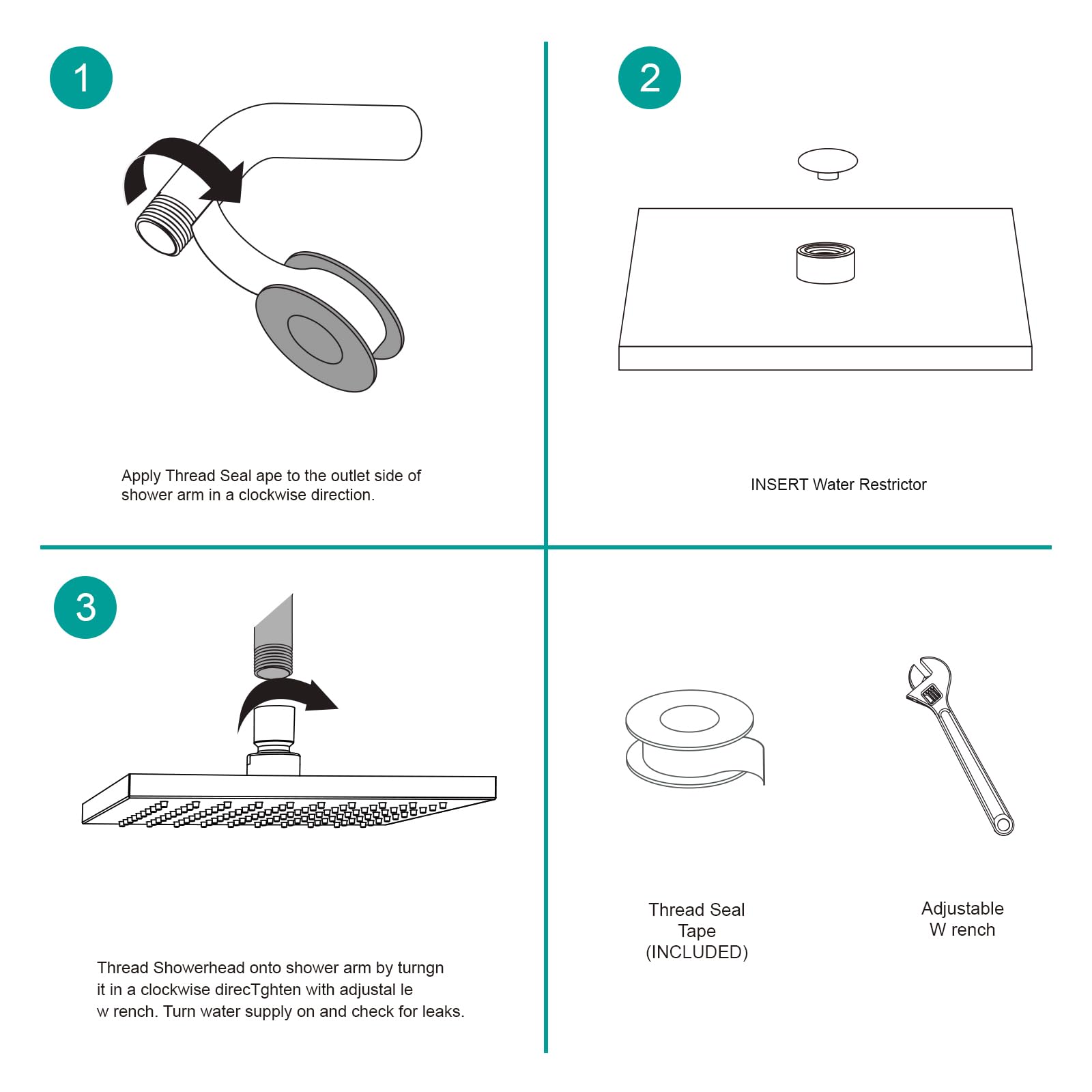 1

Apply Thread Seal ape to the outlet side of shower arm in a clockwise direction.

2

INSERT Water Restrictor

3

Thread Showerhead onto shower arm by turngn it in a clockwise direcTghten with adjustal le w rench. Turn water supply on and check for leaks.

Thread Seal Tape (INCLUDED)

Adjustable W rench