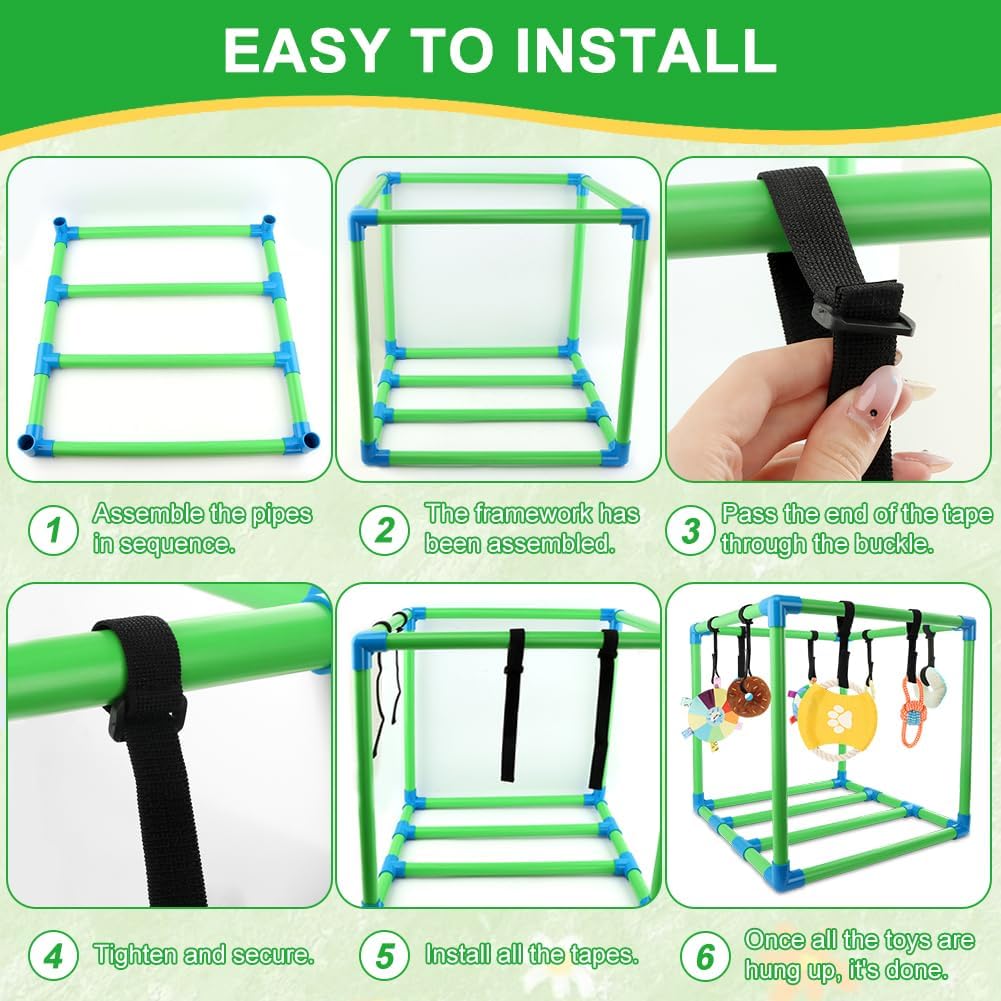 EASY TO INSTALL

1 Assemble the pipes in sequence.

2 The framework has been assembled.

3 Pass the end of the tape through the buckle.

4 Tighten and secure.

5 Install all the tapes.

6 Once all the toys are hung up, it's done.