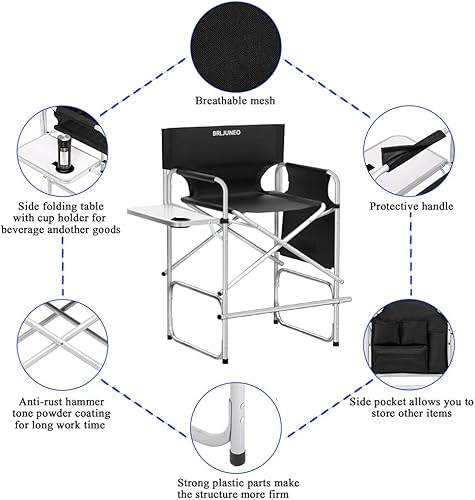 Breathable mesh

BRLJUNEO

Side folding table with cup holder for beverage andother goods

Protective handle

Anti-rust hammer tone powder coating for long work time

Side pocket allows you to store other items

Strong plastic parts make the structure more firm