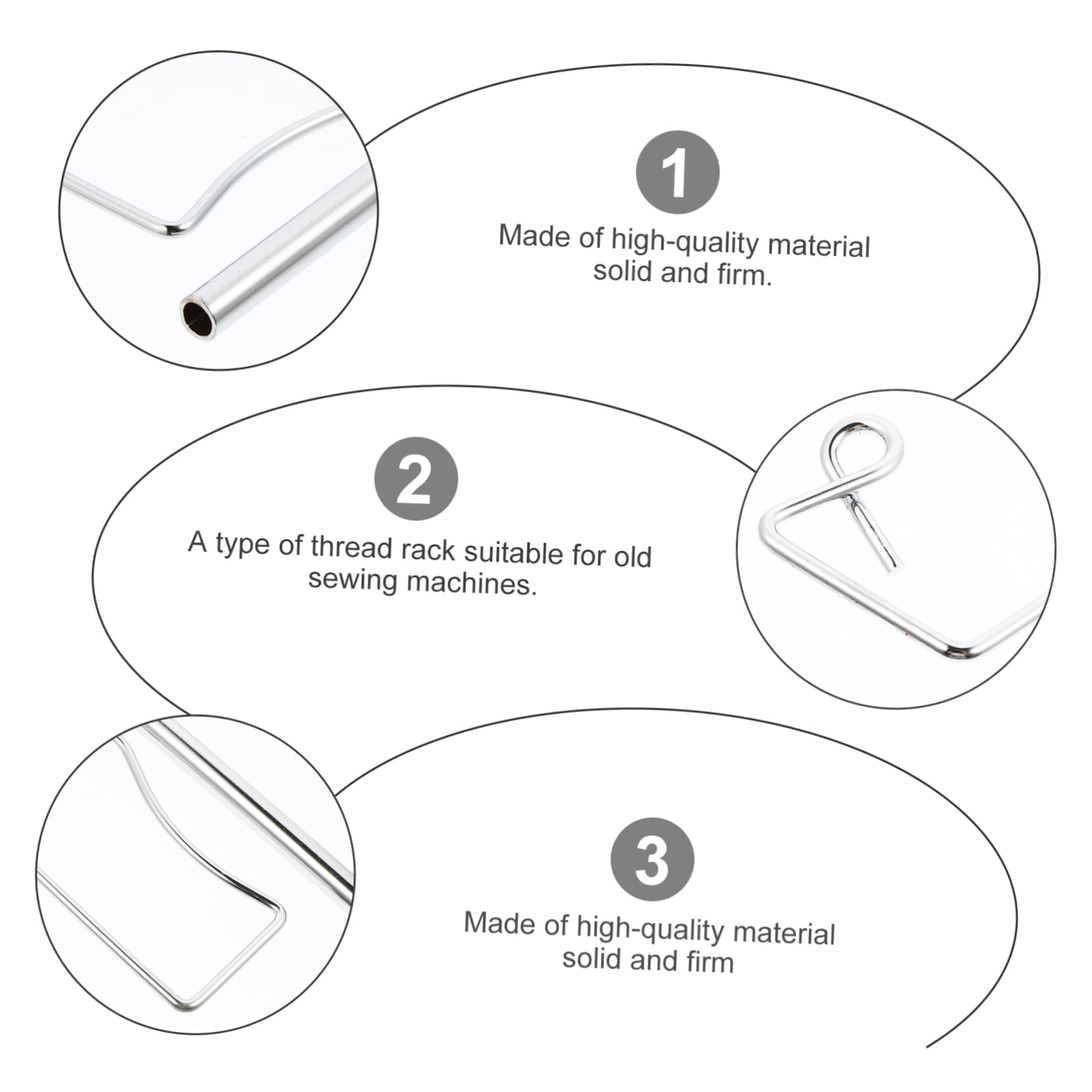 1

Made of high-quality material solid and firm.

2

A type of thread rack suitable for old sewing machines.

3

Made of high-quality material solid and firm