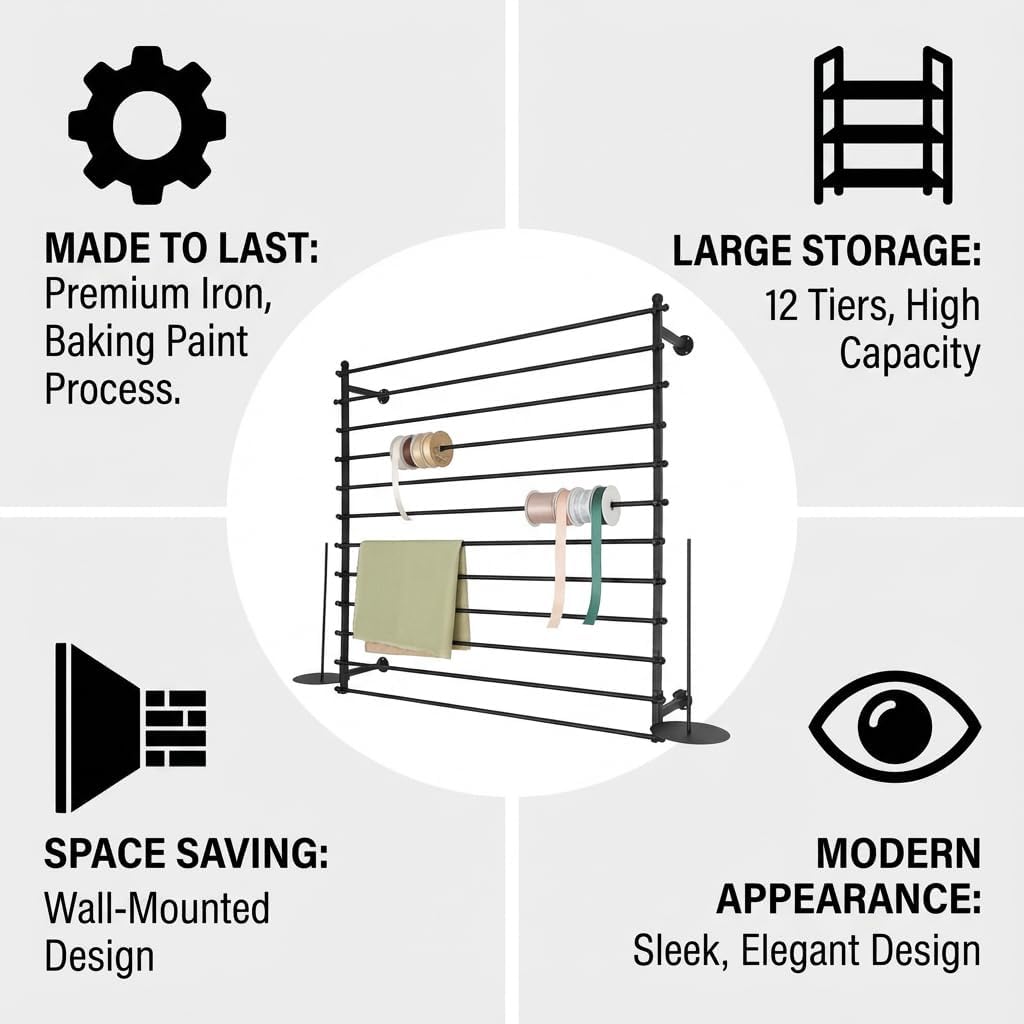 MADE TO LAST:
Premium Iron, Baking Paint Process.

LARGE STORAGE:
12 Tiers, High Capacity

SPACE SAVING:
Wall-Mounted Design

MODERN APPEARANCE:
Sleek, Elegant Design