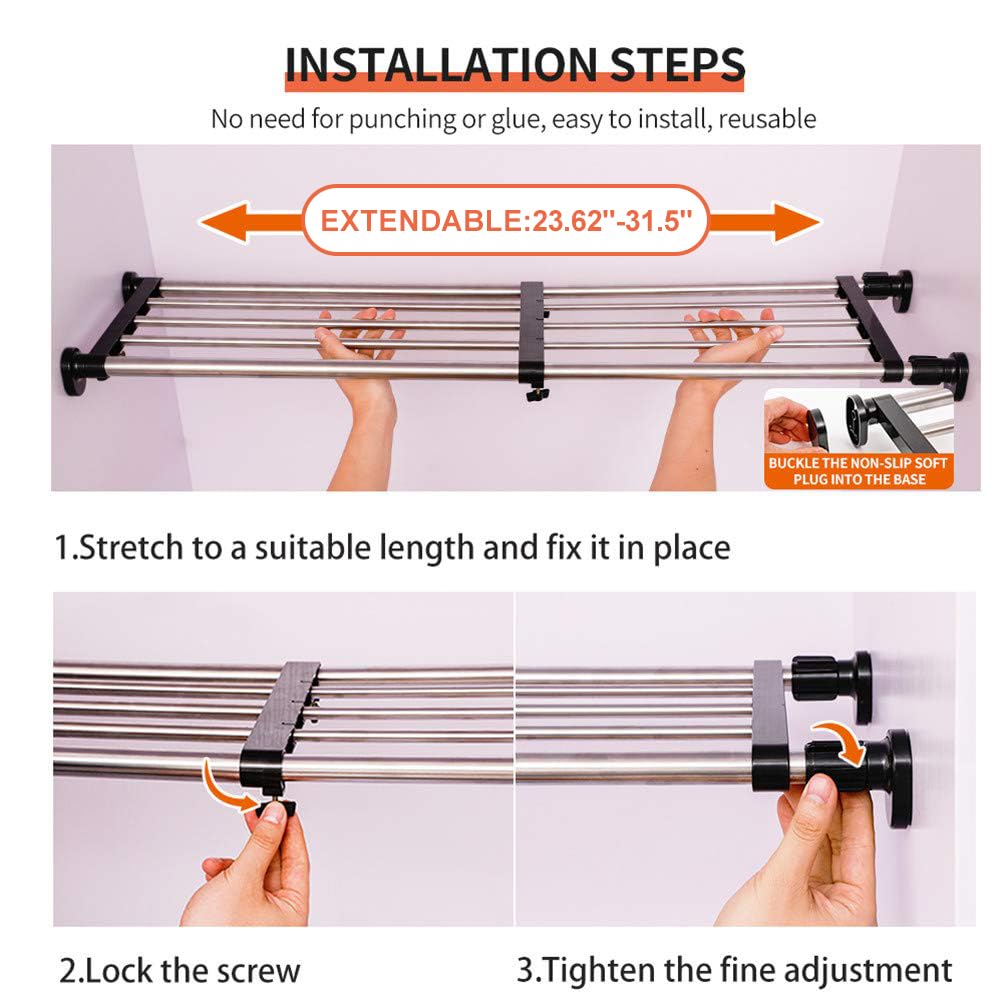 INSTALLATION STEPS

No need for punching or glue, easy to install, reusable

EXTENDABLE:23.62"-31.5"

BUCKLE THE NON-SLIP SOFT PLUG INTO THE BASE

1.Stretch to a suitable length and fix it in place

2.Lock the screw

3.Tighten the fine adjustment