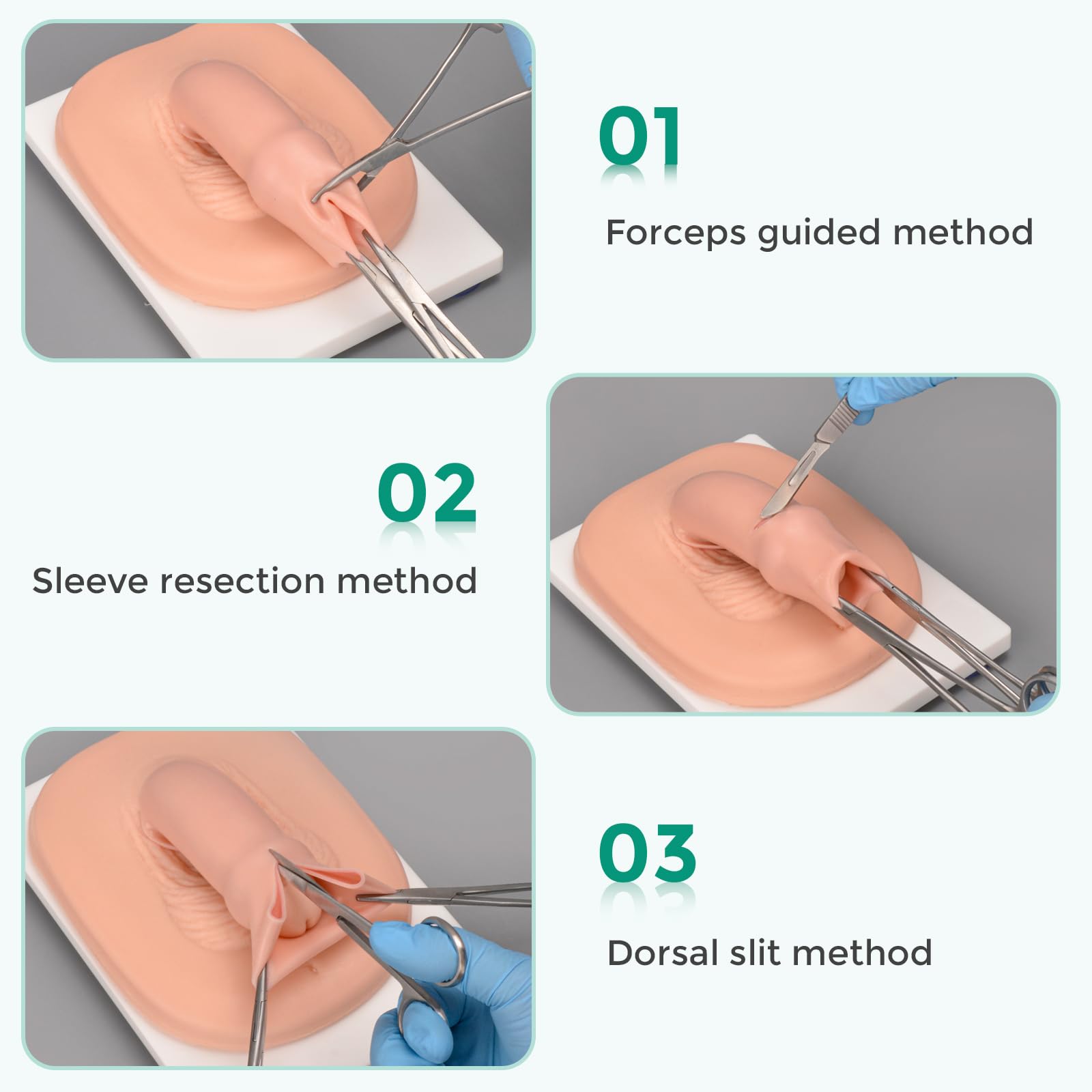 01

Forceps guided method

02

Sleeve resection method

03

Dorsal slit method